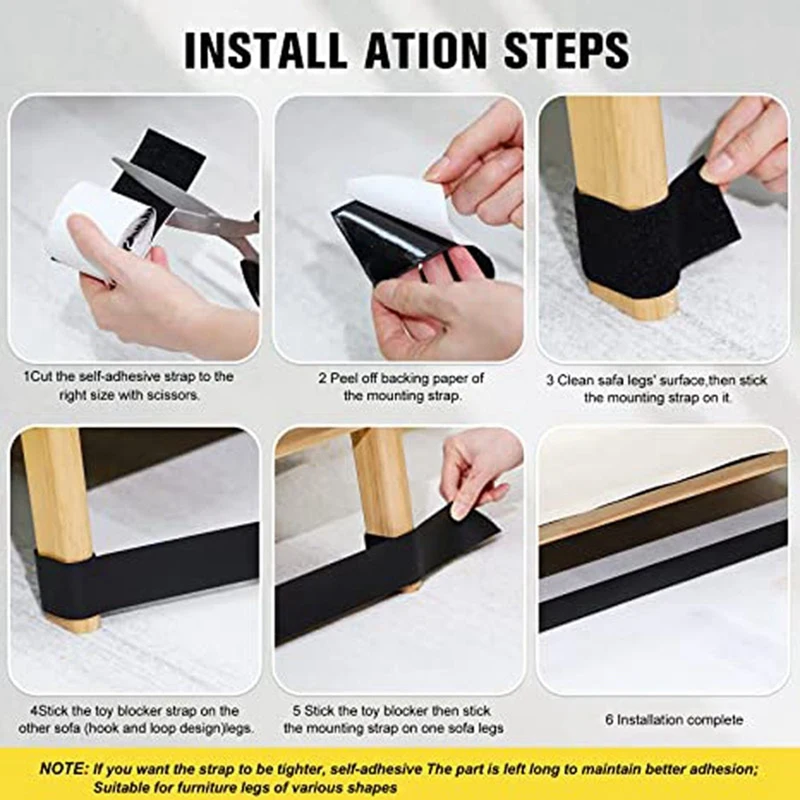 INSTALL ATION STEPS

1Cut the self-adhesive strap to the right size with scissors.

2 Peel off backing paper of the mounting strap.

3 Clean safa legs' surface,then stick the mounting strap on it.

4Stick the toy blocker strap on the other sofa (hook and loop design)legs.

5 Stick the toy blocker then stick the mounting strap on one sofa legs

6 Installation complete

NOTE: If you want the strap to be tighter, self-adhesive The part is left long to maintain better adhesion; Suitable for furniture legs of various shapes