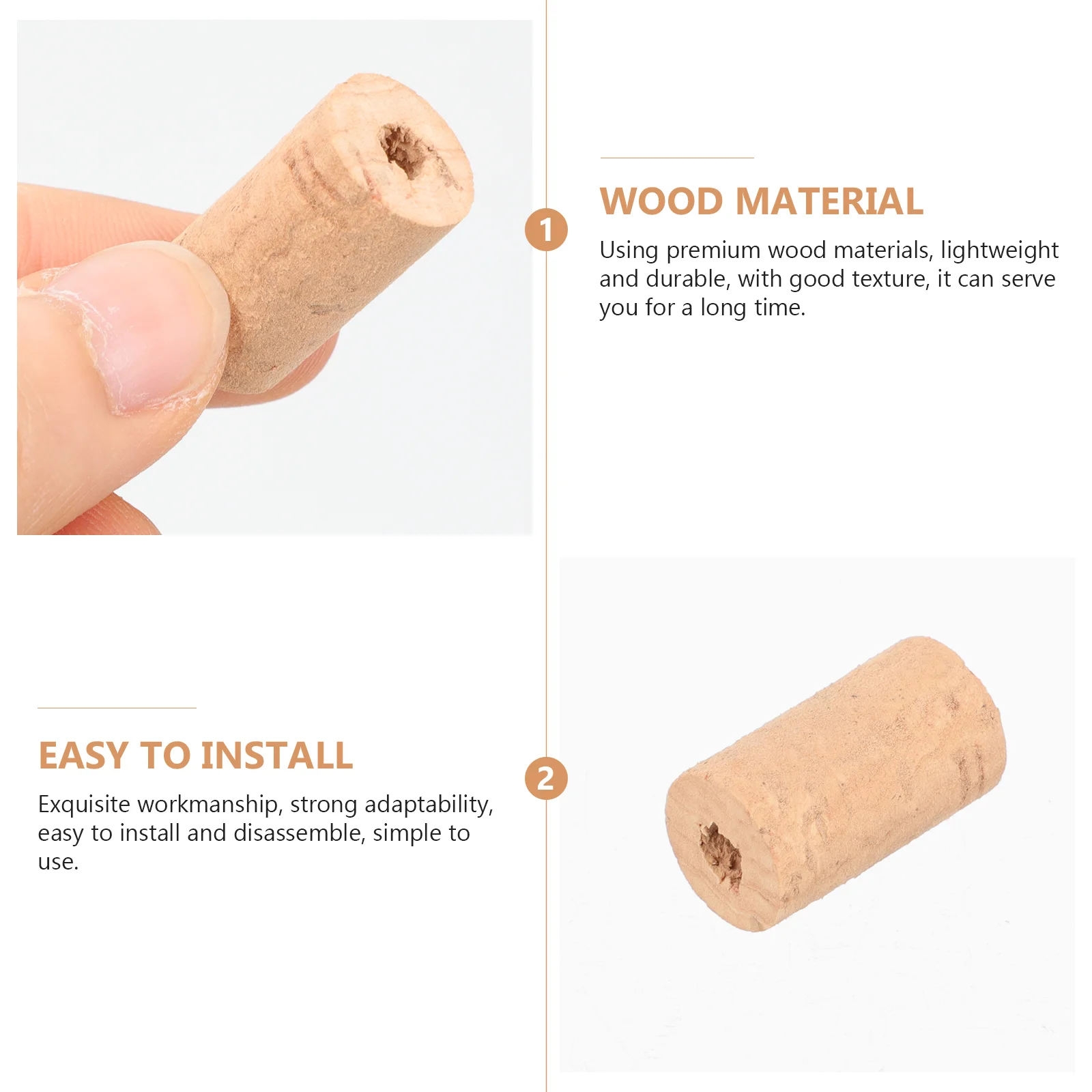 1

WOOD MATERIAL

Using premium wood materials, lightweight and durable, with good texture, it can serve you for a long time.

EASY TO INSTALL

Exquisite workmanship, strong adaptability, easy to install and disassemble, simple to use.

2