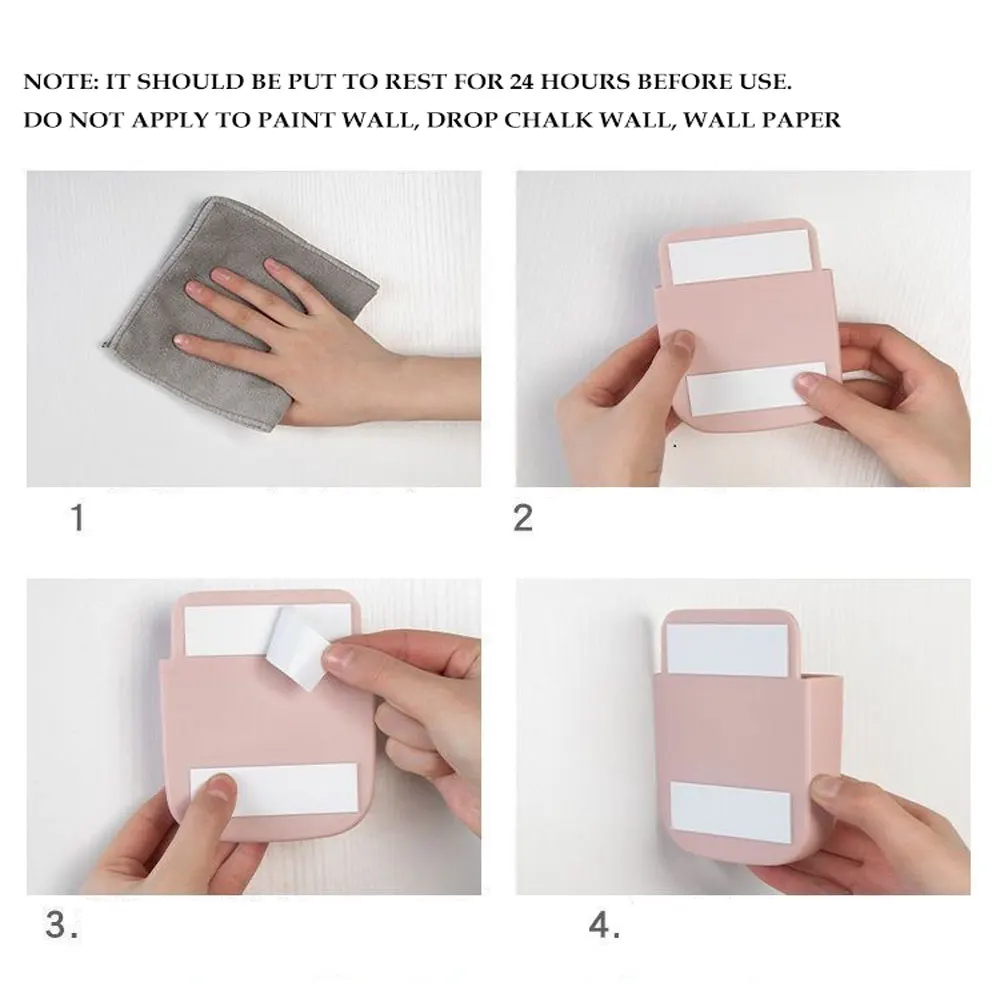 NOTE: IT SHOULD BE PUT TO REST FOR 24 HOURS BEFORE USE.
DO NOT APPLY TO PAINT WALL, DROP CHALK WALL, WALL PAPER

1

2

3.

4.