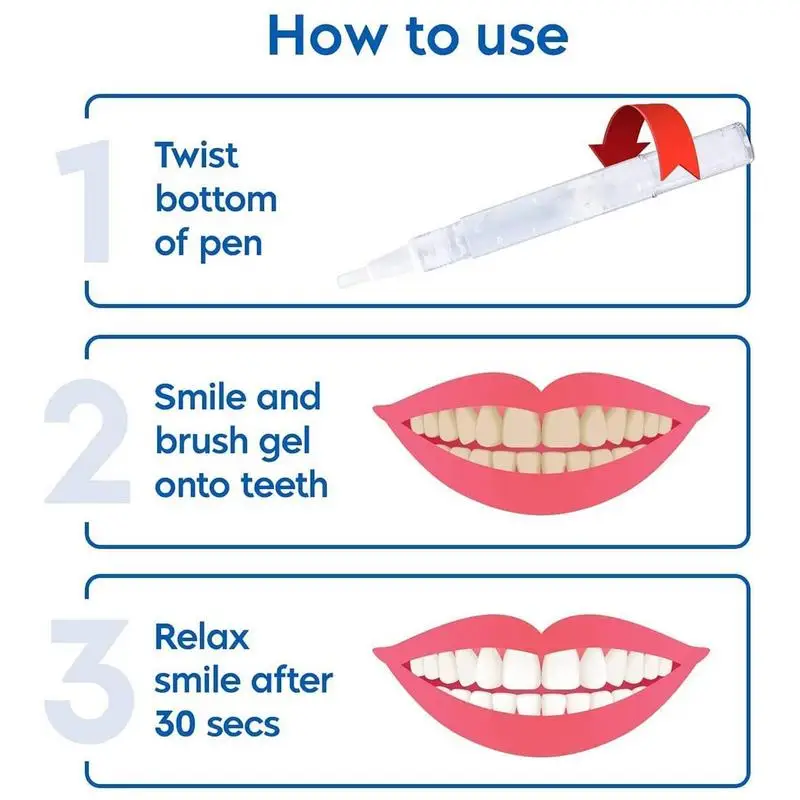 How to use

1 Twist bottom of pen

2 Smile and brush gel onto teeth

3 Relax smile after 30 secs