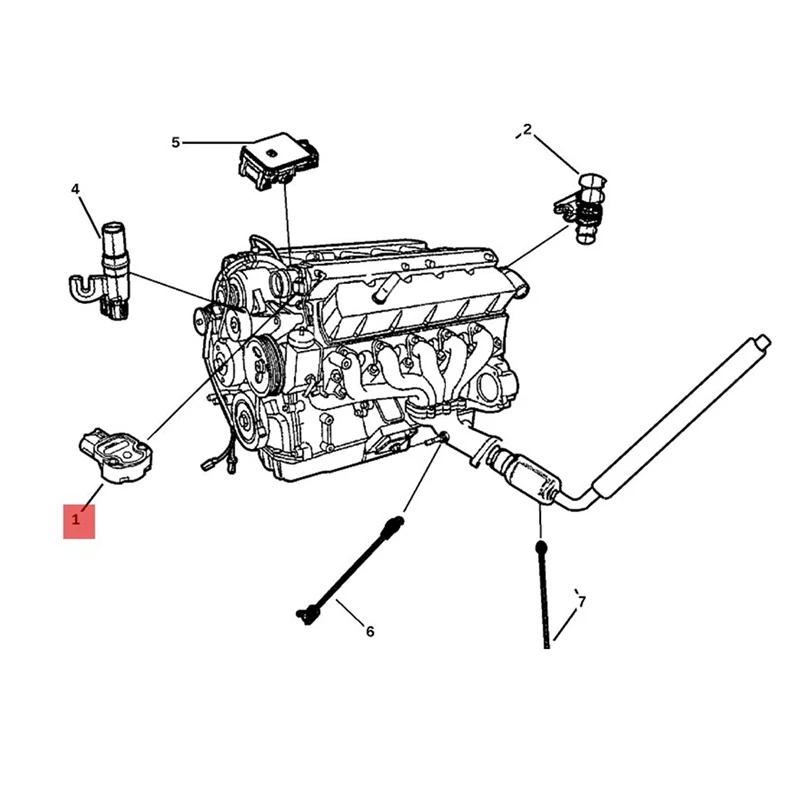 5
2
4
1
6
7