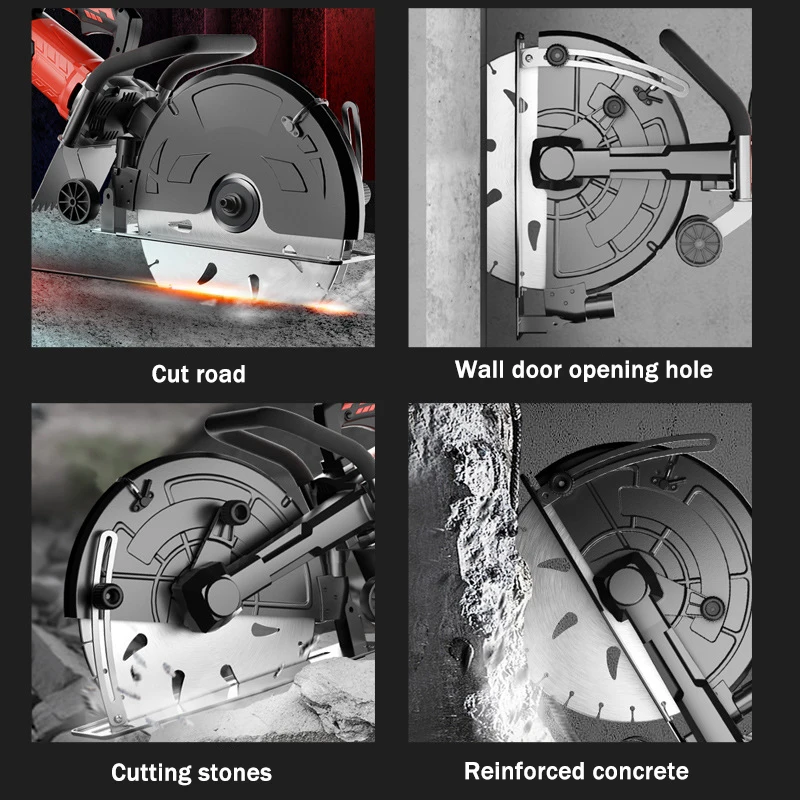 Cut road

Wall door opening hole

Cutting stones

Reinforced concrete