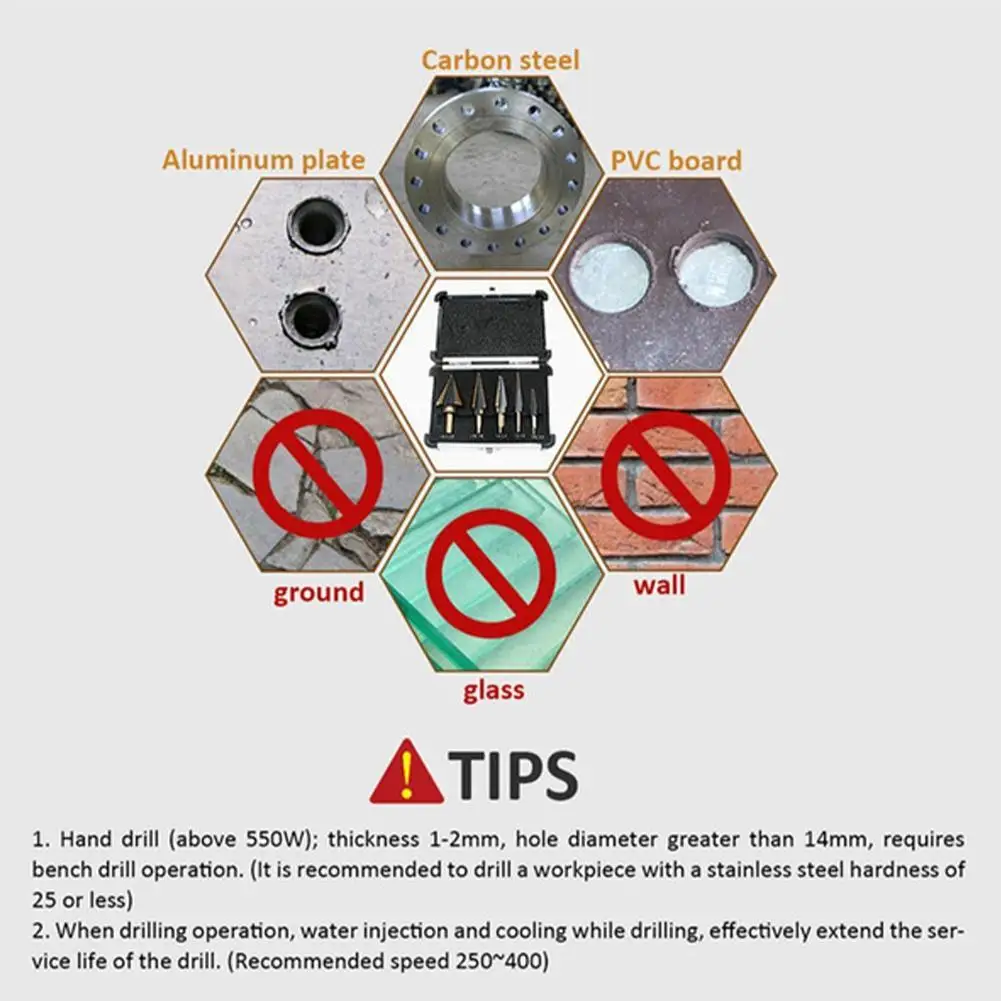 Carbon steel

Aluminum plate

PVC board

ground

wall

glass

TIPS

1. Hand drill (above 550W); thickness 1-2mm, hole diameter greater than 14mm, requires bench drill operation. (It is recommended to drill a workpiece with a stainless steel hardness of 25 or less)

2. When drilling operation, water injection and cooling while drilling, effectively extend the service life of the drill. (Recommended speed 250~400)