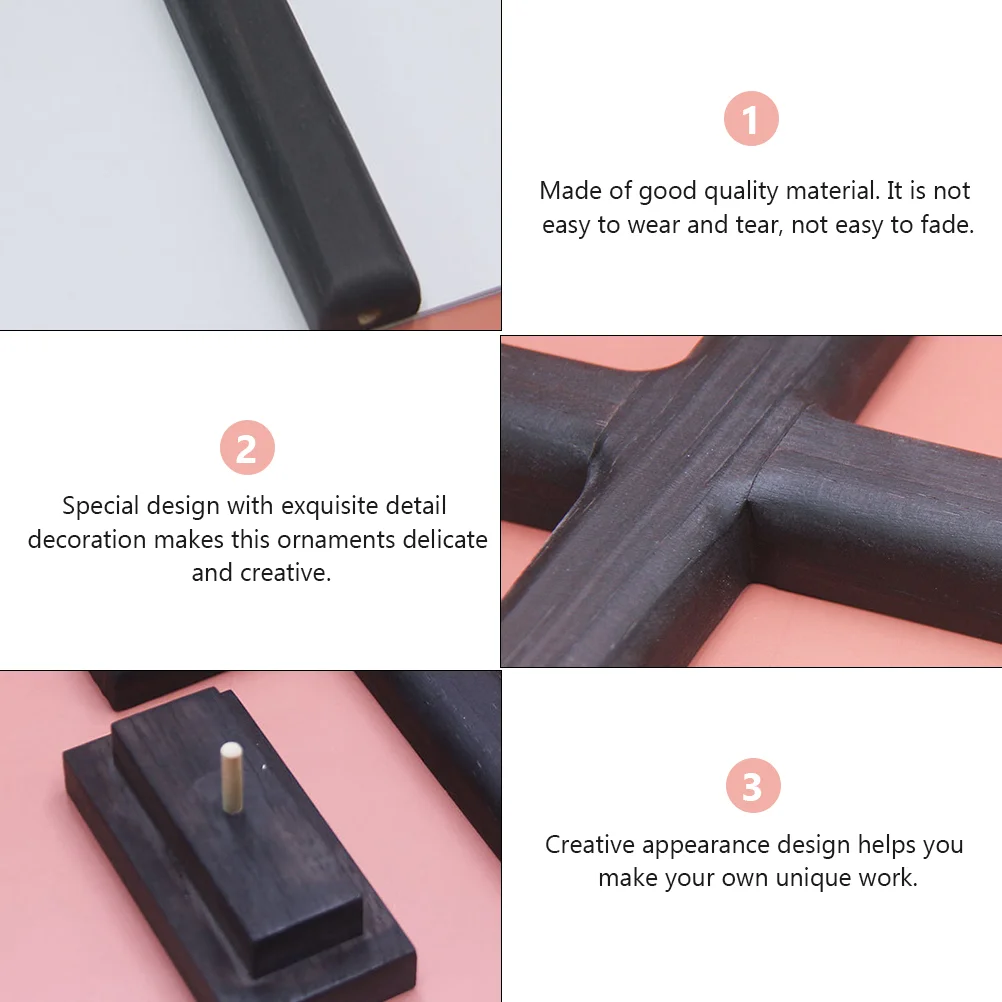 1

Made of good quality material. It is not easy to wear and tear, not easy to fade.

2

Special design with exquisite detail decoration makes this ornaments delicate and creative.

3

Creative appearance design helps you make your own unique work.