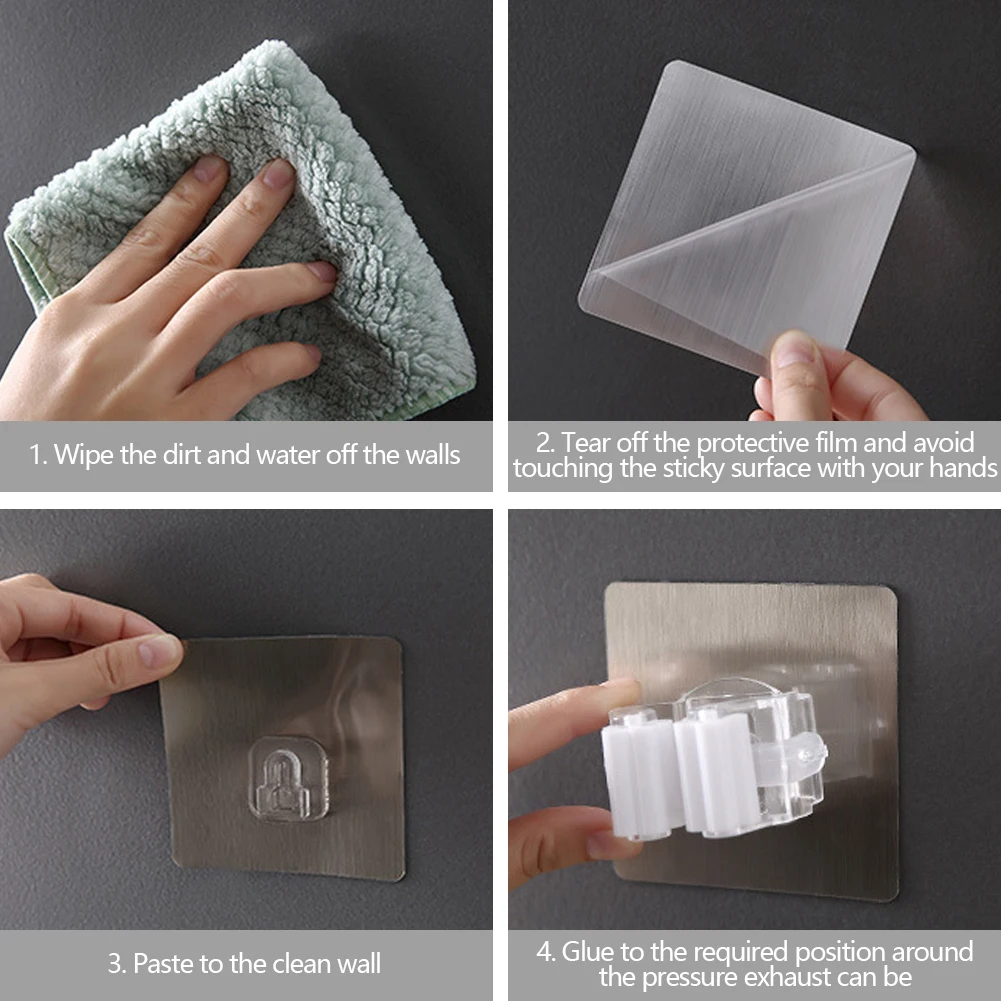 1. Wipe the dirt and water off the walls

2. Tear off the protective film and avoid touching the sticky surface with your hands

3. Paste to the clean wall

4. Glue to the required position around the pressure exhaust can be