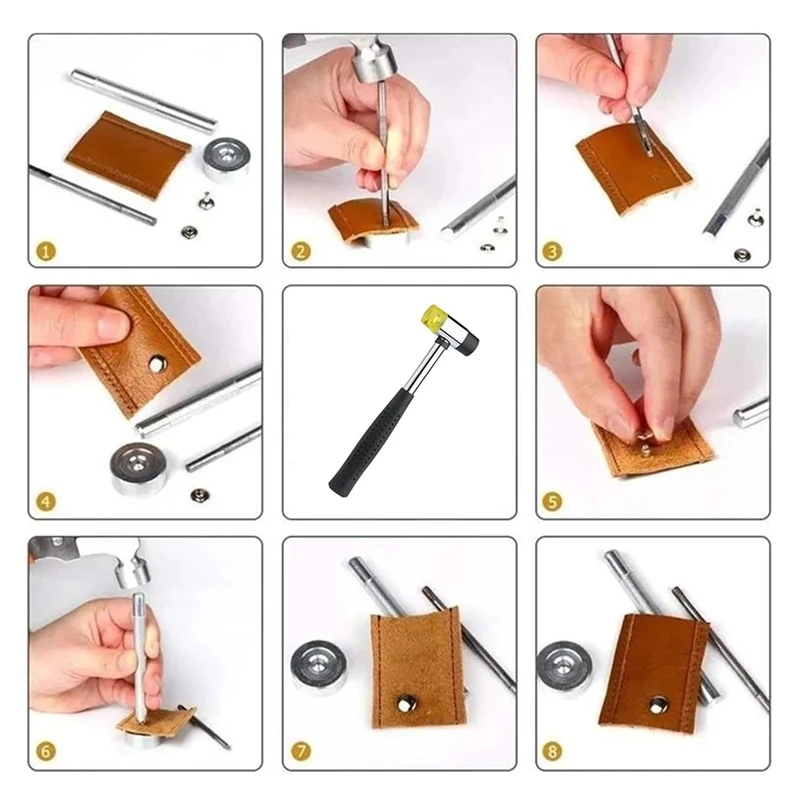 1
2
3
4
5
6
7
8