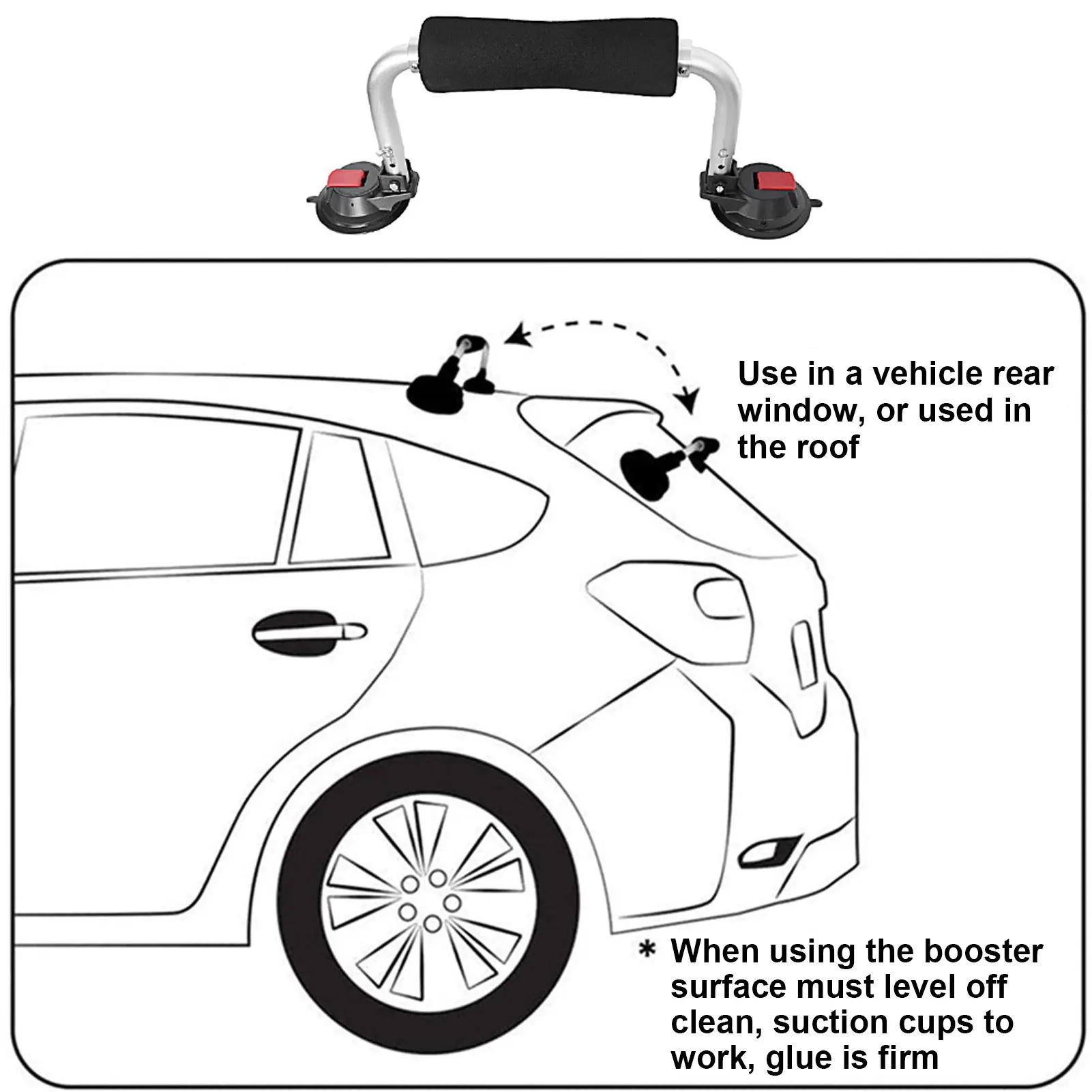 Use in a vehicle rear window, or used in the roof

* When using the booster surface must level off clean, suction cups to work, glue is firm