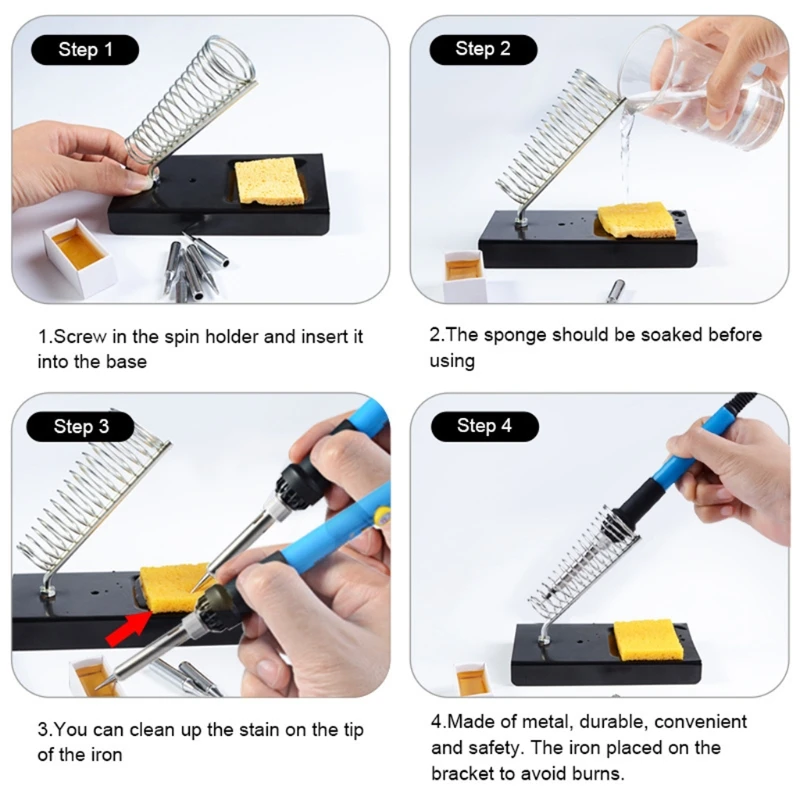 Step 1

1.Screw in the spin holder and insert it into the base

Step 2

2.The sponge should be soaked before using

Step 3

3.You can clean up the stain on the tip of the iron

Step 4

4.Made of metal, durable, convenient and safety. The iron placed on the bracket to avoid burns.