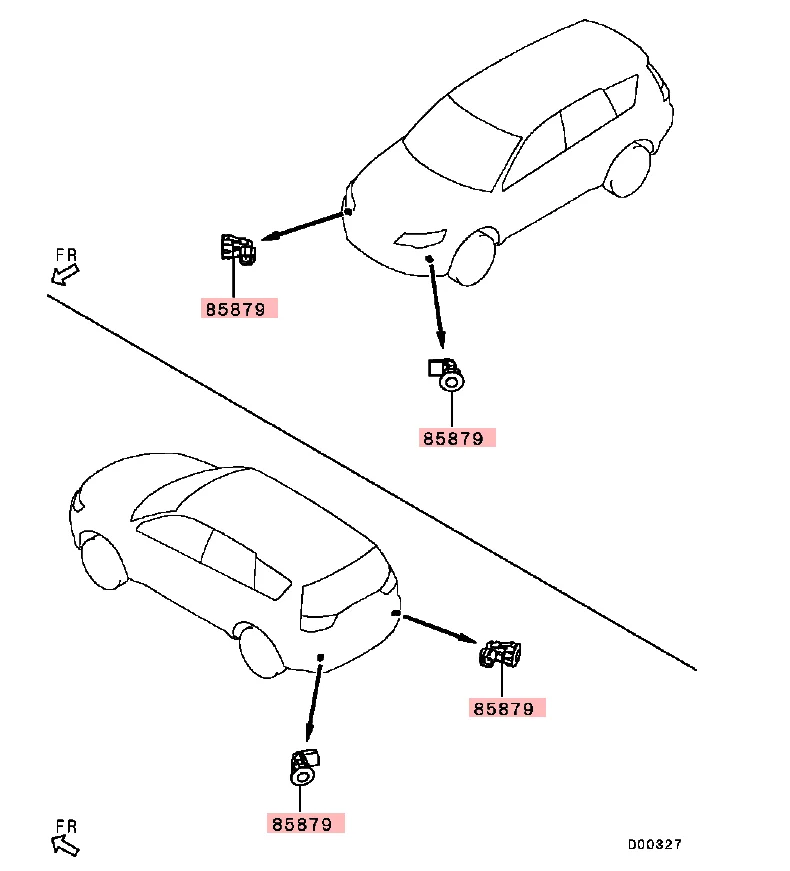 FR

85879

85879

85879

85879

FR

D00327