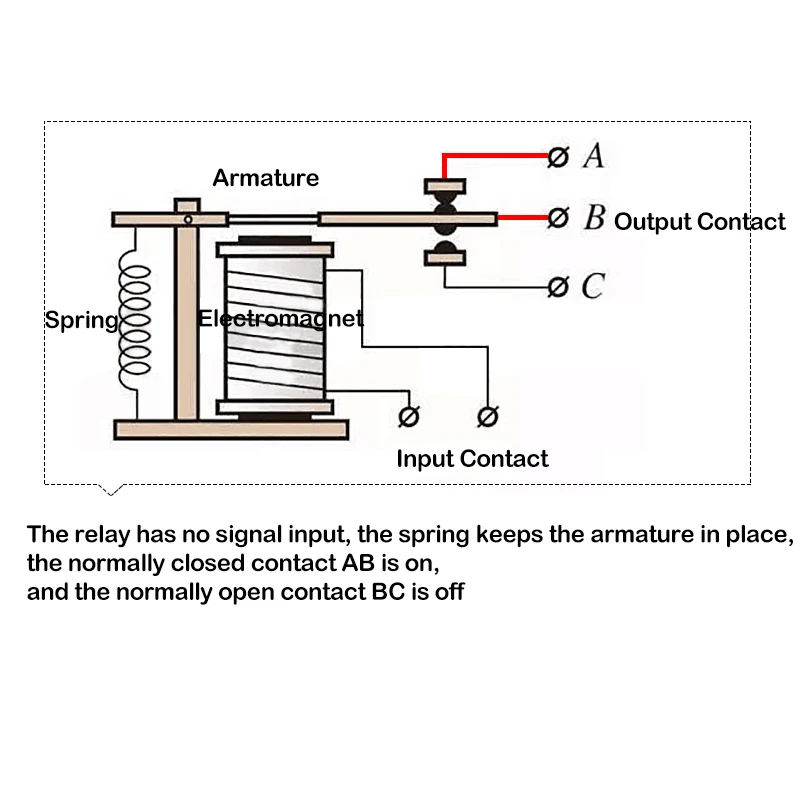 Armature

A

B Output Contact

C

Spring

Electromagnet

Input Contact

The relay has no signal input, the spring keeps the armature in place, the normally closed contact AB is on,
and the normally open contact BC is off