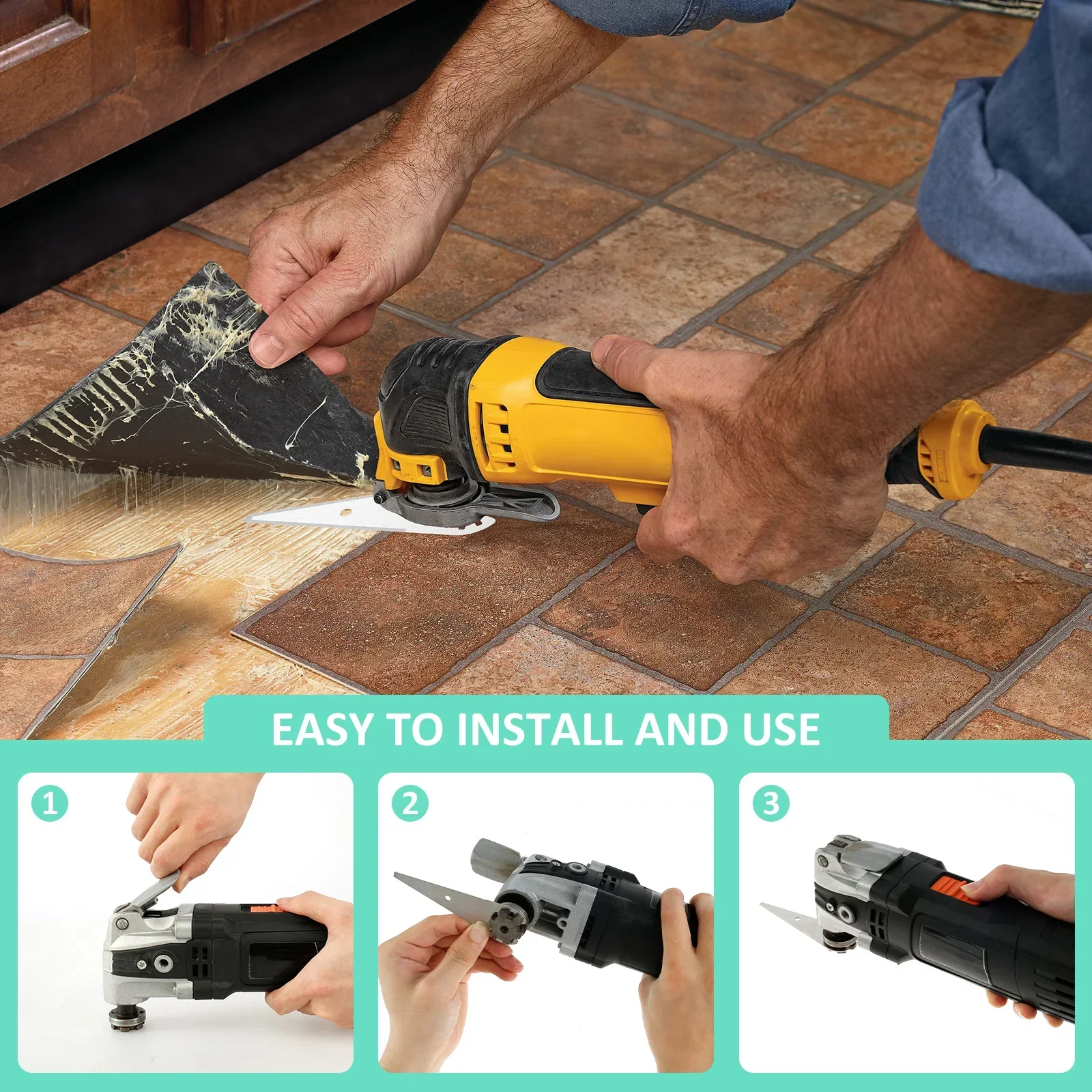 EASY TO INSTALL AND USE

1

2

3