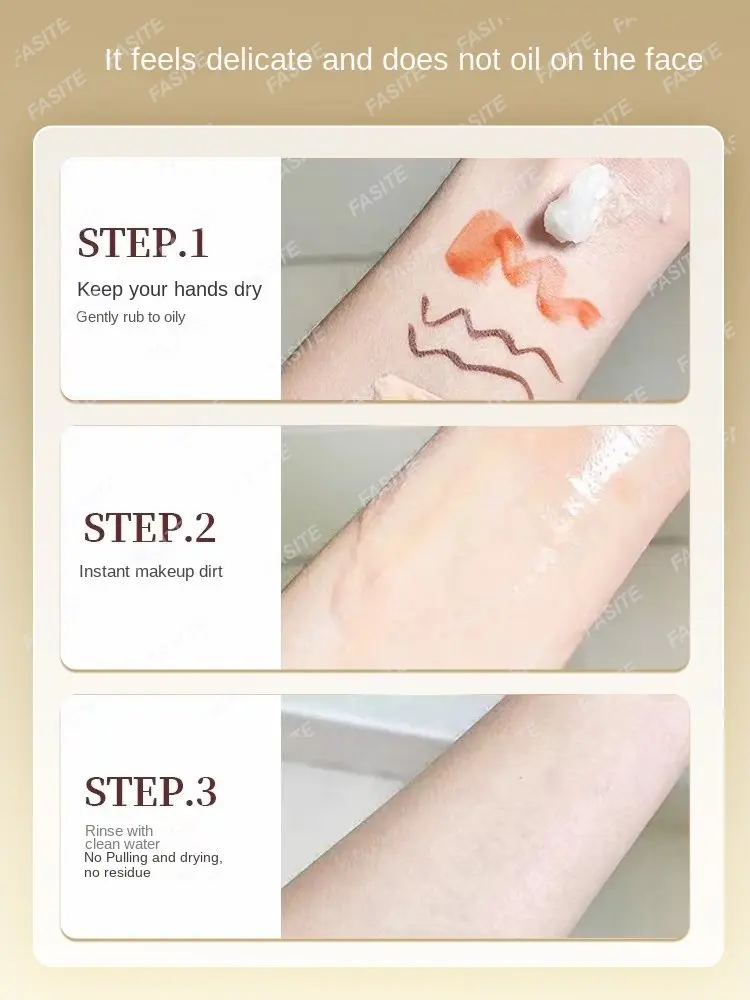 It feels delicate and does not oil on the face

STEP.1
Keep your hands dry
Gently rub to oily

STEP.2
Instant makeup dirt

STEP.3
Rinse with clean water
No Pulling and drying, no residue

FASITE