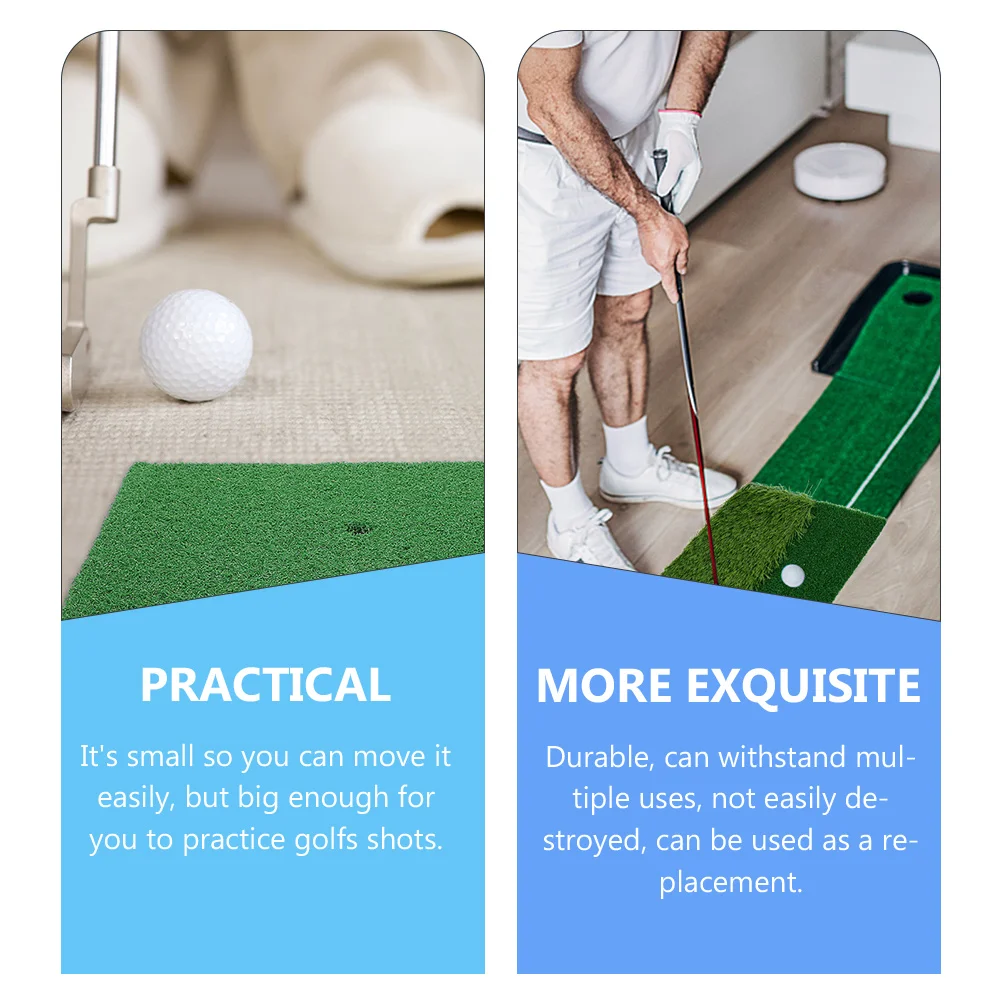 PRACTICAL

It's small so you can move it easily, but big enough for you to practice golfs shots.

MORE EXQUISITE

Durable, can withstand multiple uses, not easily destroyed, can be used as a replacement.