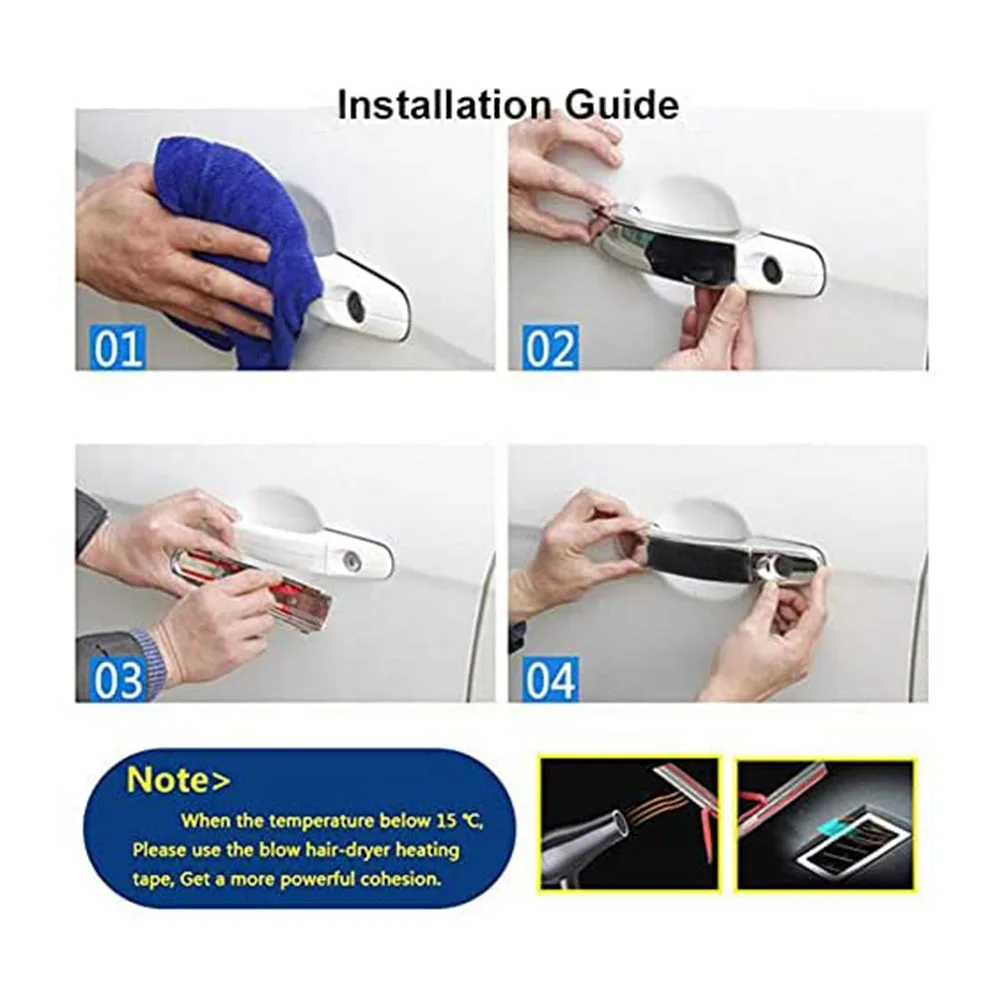 Installation Guide

01

02

03

04

Note>

When the temperature below 15 ℃, Please use the blow hair-dryer heating tape, Get a more powerful cohesion.