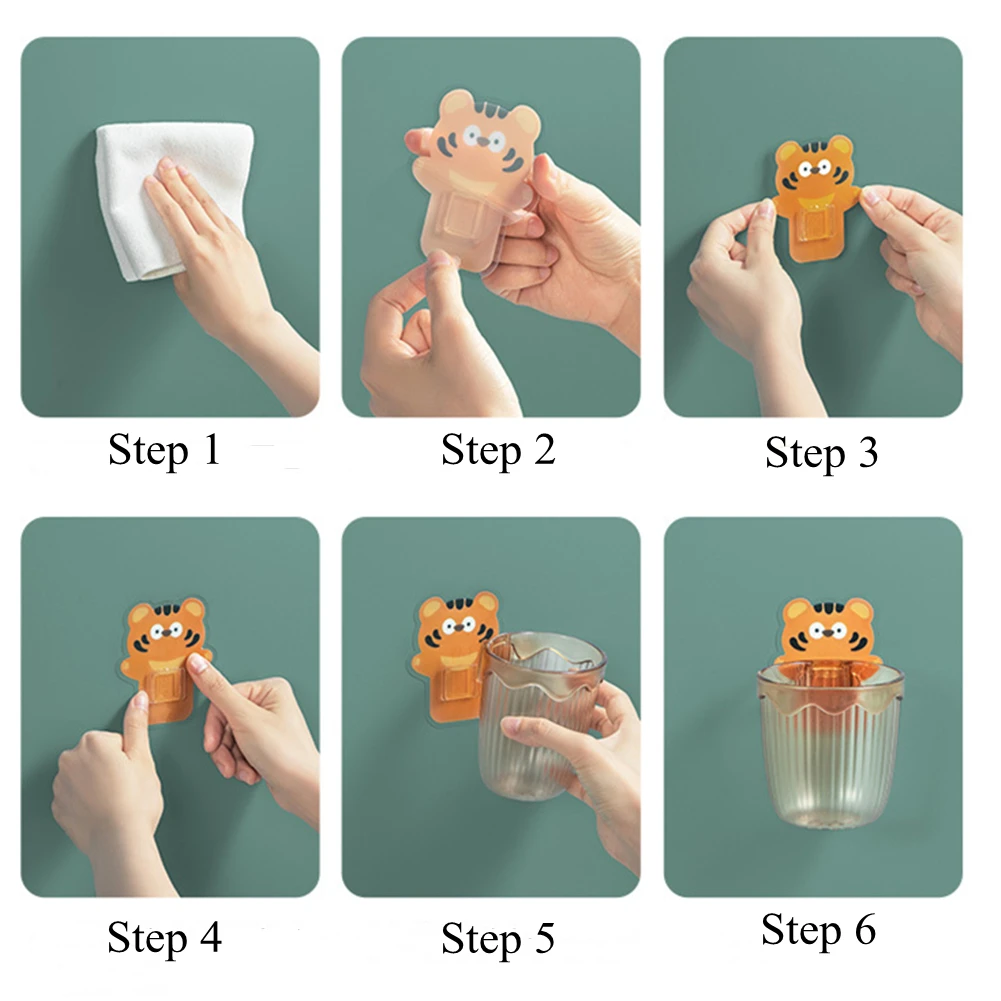 Step 1

Step 2

Step 3

Step 4

Step 5

Step 6