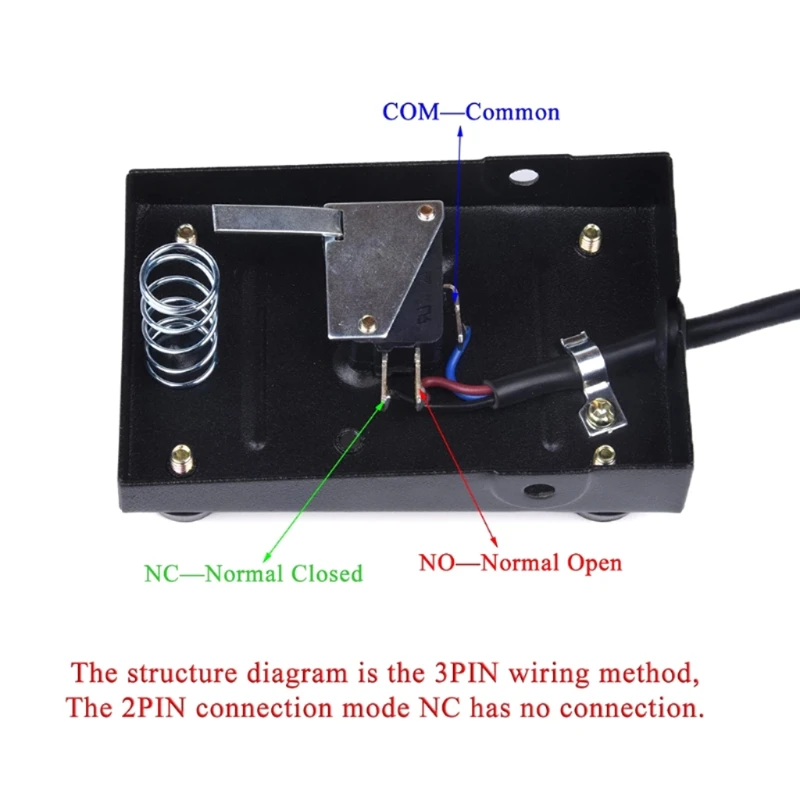 COM—Common

NC—Normal Closed

NO—Normal Open

The structure diagram is the 3PIN wiring method,
The 2PIN connection mode NC has no connection.