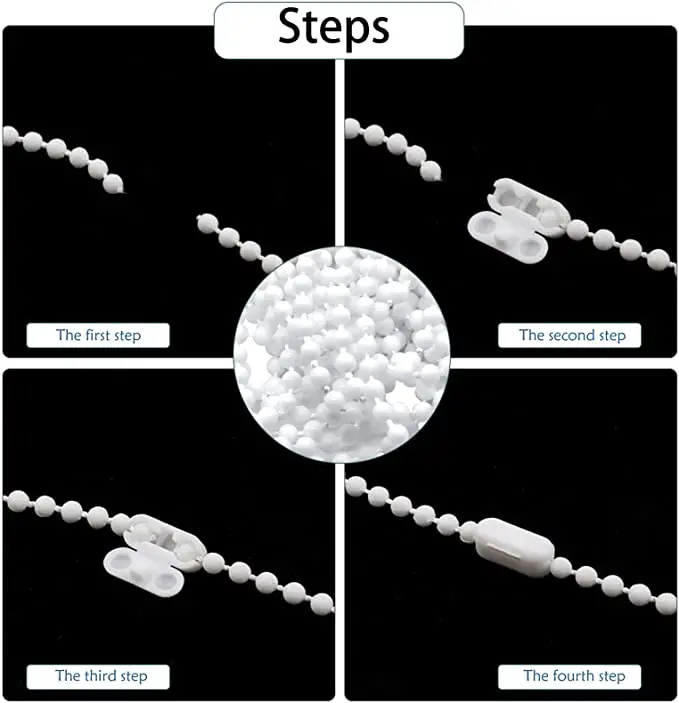 Steps

The first step

The second step

The third step

The fourth step