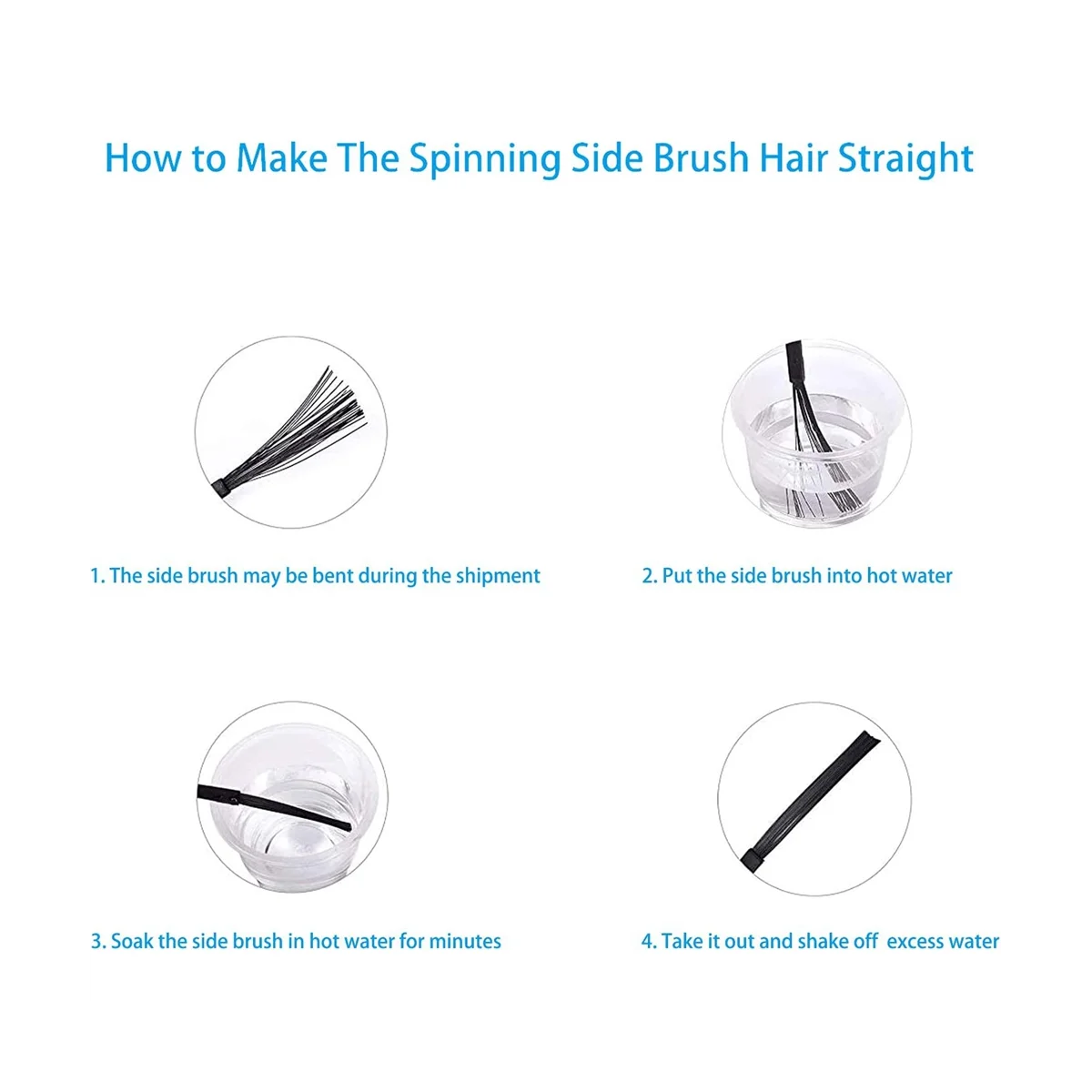 How to Make The Spinning Side Brush Hair Straight

1. The side brush may be bent during the shipment

2. Put the side brush into hot water

3. Soak the side brush in hot water for minutes

4. Take it out and shake off  excess water