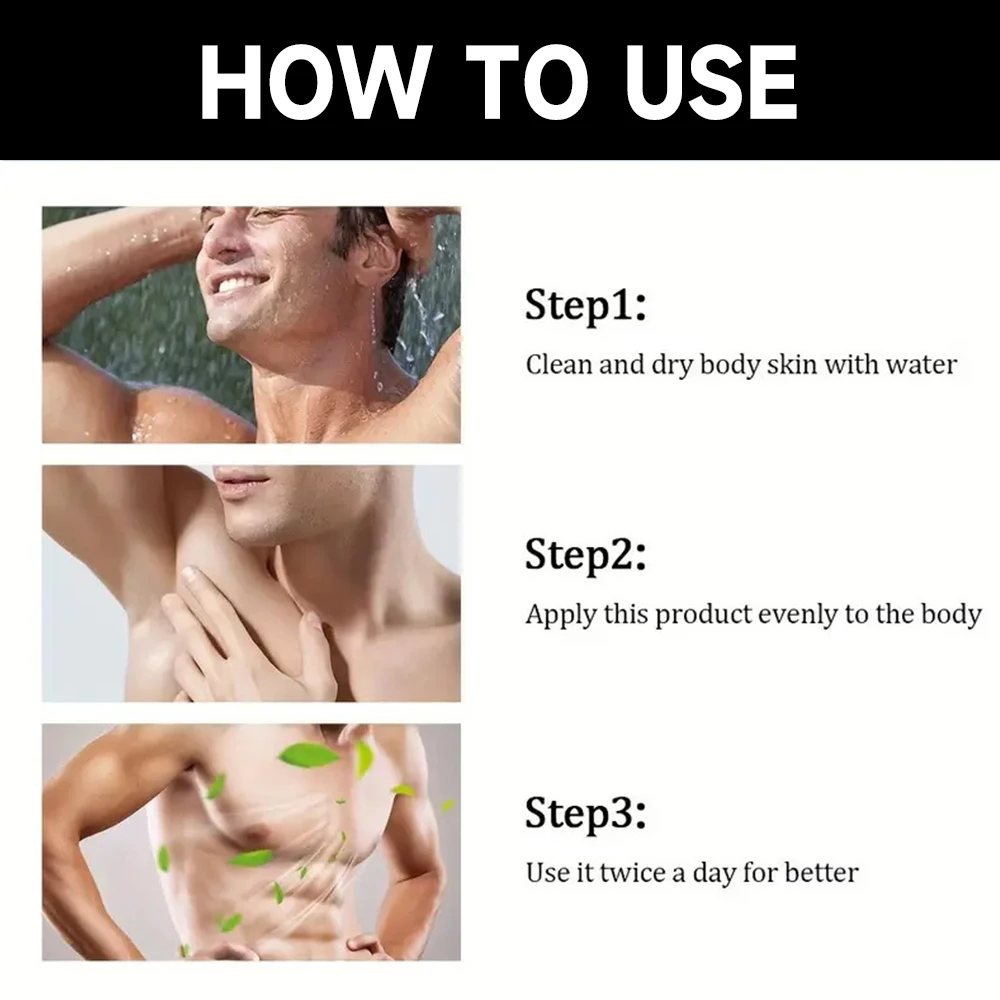 HOW TO USE

Step1:
Clean and dry body skin with water

Step2:
Apply this product evenly to the body

Step3:
Use it twice a day for better