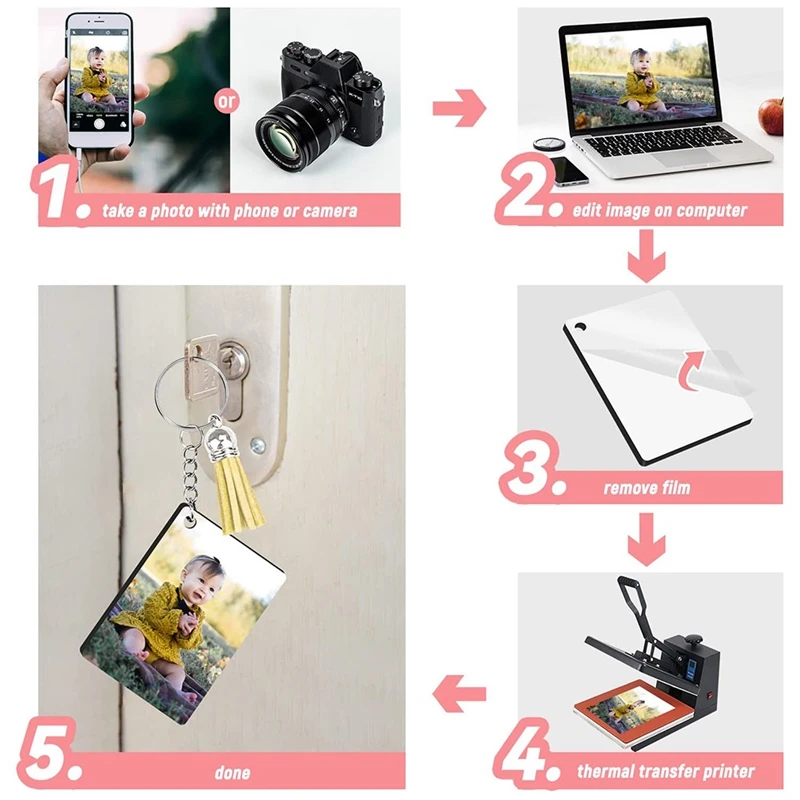 or

1. take a photo with phone or camera

2. edit image on computer

3. remove film

4. thermal transfer printer

5. done