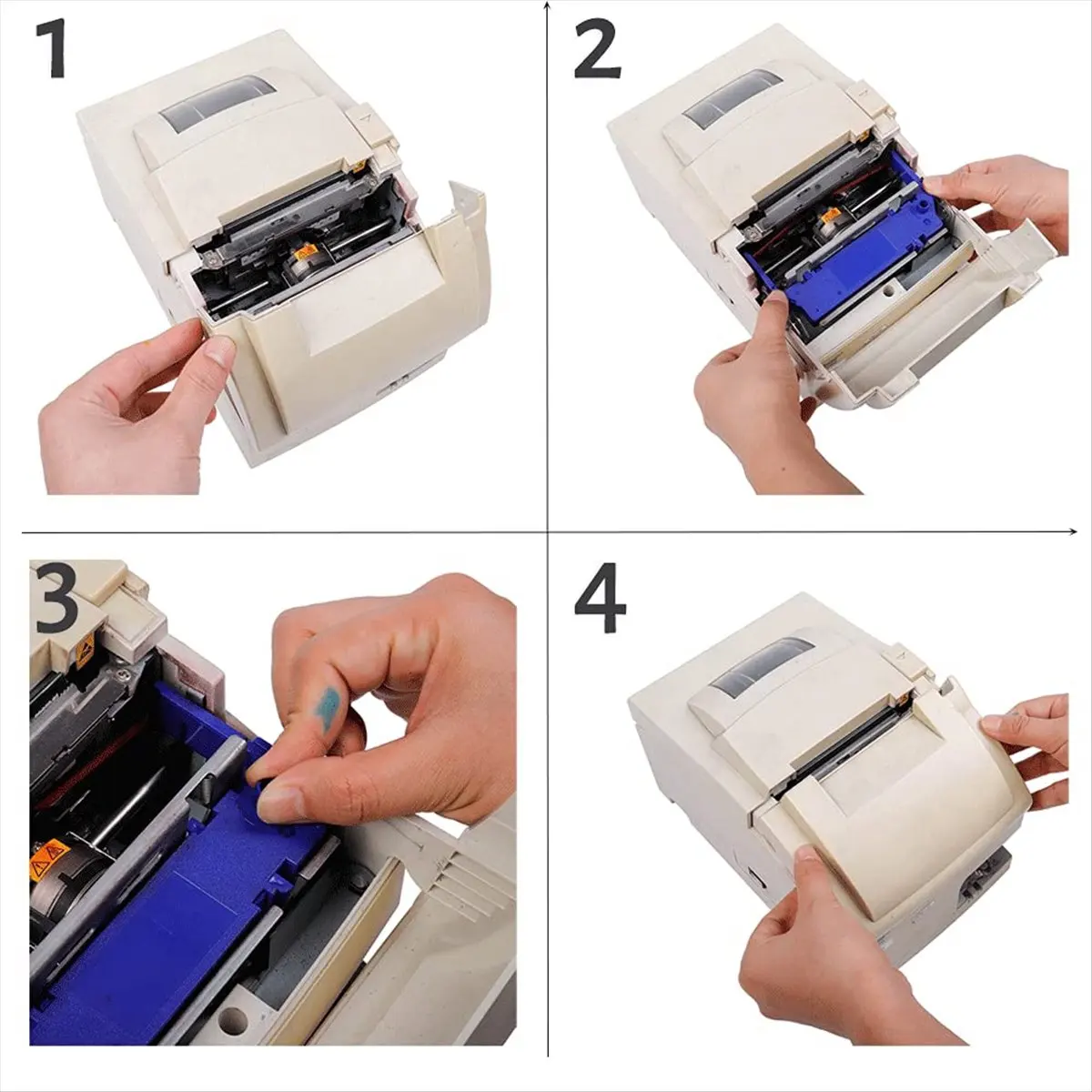 1

2

3

4