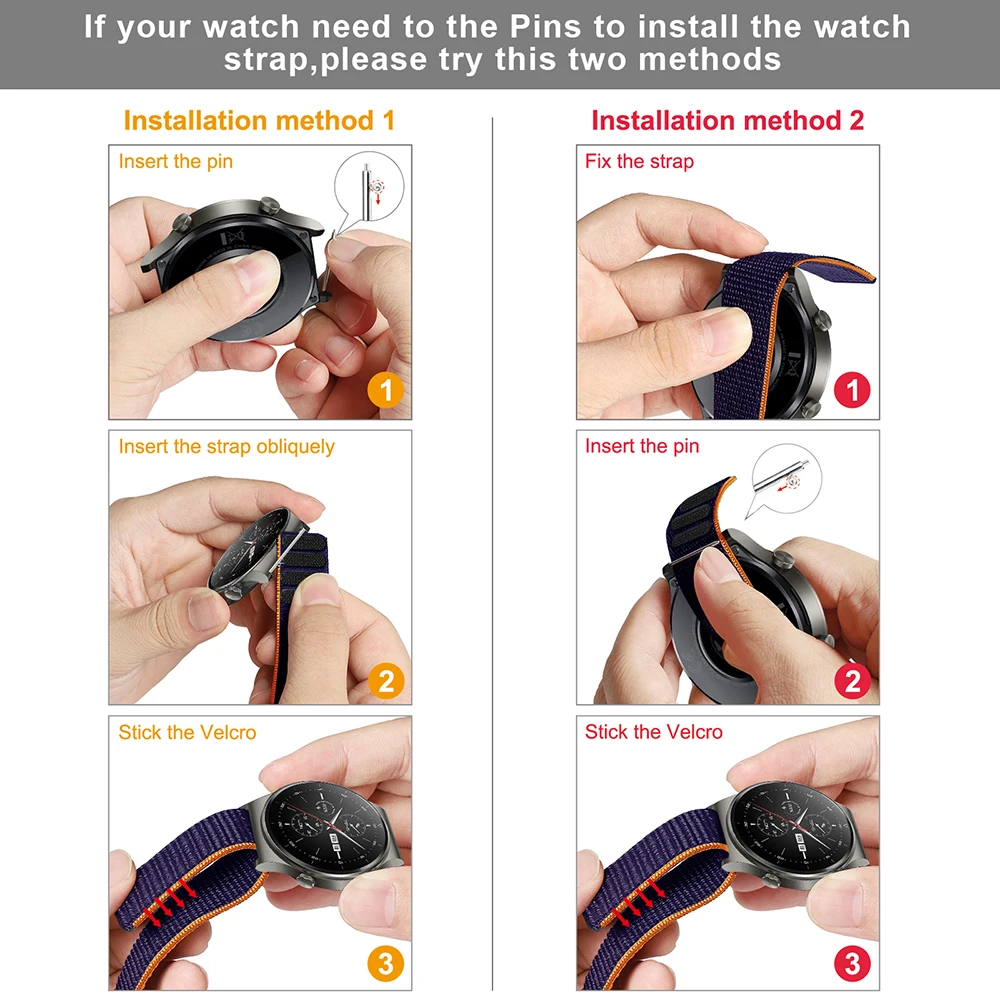 If your watch need to the Pins to install the watch strap,please try this two methods

Installation method 1

Insert the pin

1

Insert the strap obliquely

2

Stick the Velcro

3

Installation method 2

Fix the strap

1

Insert the pin

2

Stick the Velcro

3