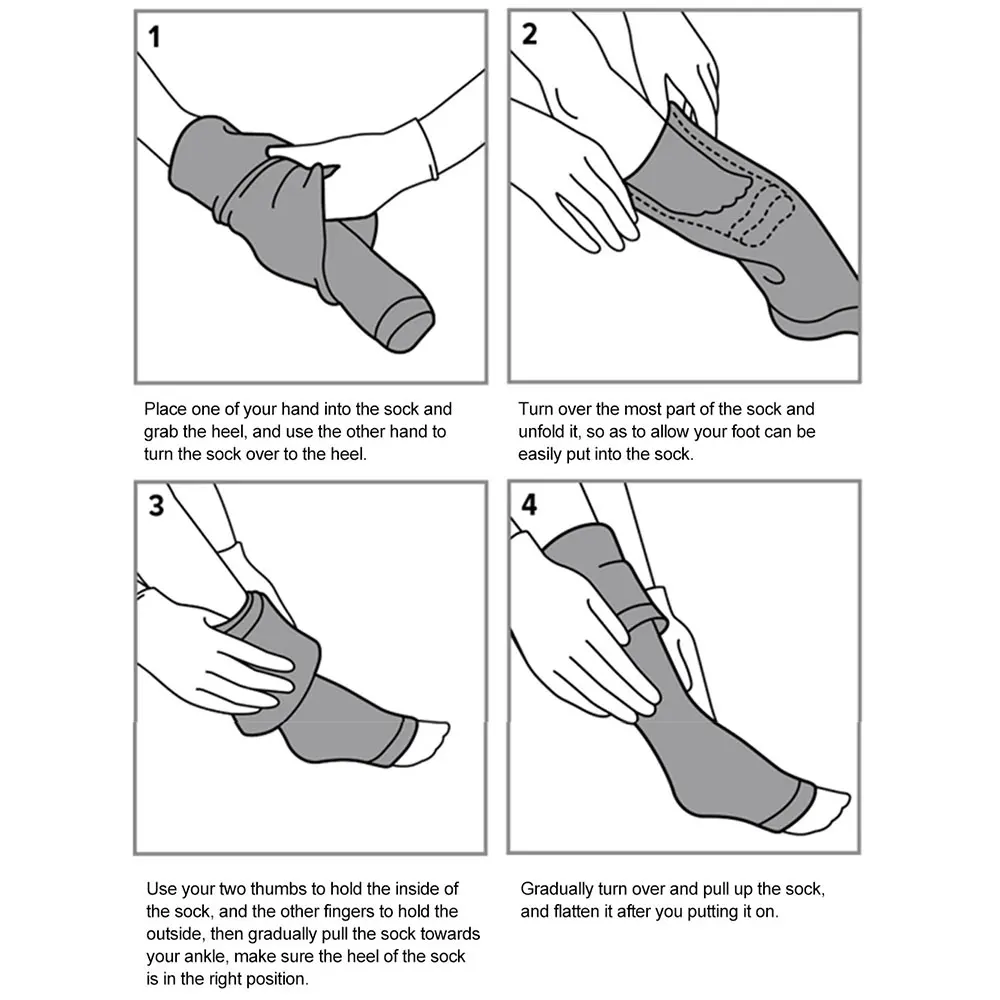 1

Place one of your hand into the sock and grab the heel, and use the other hand to turn the sock over to the heel.

2

Turn over the most part of the sock and unfold it, so as to allow your foot can be easily put into the sock.

3

Use your two thumbs to hold the inside of the sock, and the other fingers to hold the outside, then gradually pull the sock towards your ankle, make sure the heel of the sock is in the right position.

4

Gradually turn over and pull up the sock, and flatten it after you putting it on.