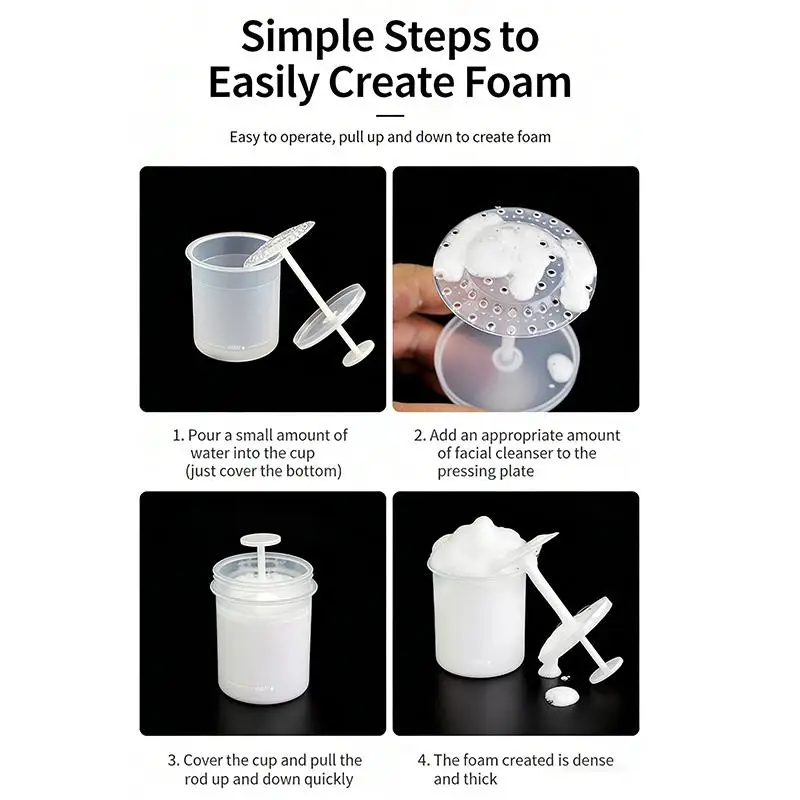 Simple Steps to Easily Create Foam

Easy to operate, pull up and down to create foam

1. Pour a small amount of water into the cup (just cover the bottom)

2. Add an appropriate amount of facial cleanser to the pressing plate

3. Cover the cup and pull the rod up and down quickly

4. The foam created is dense and thick