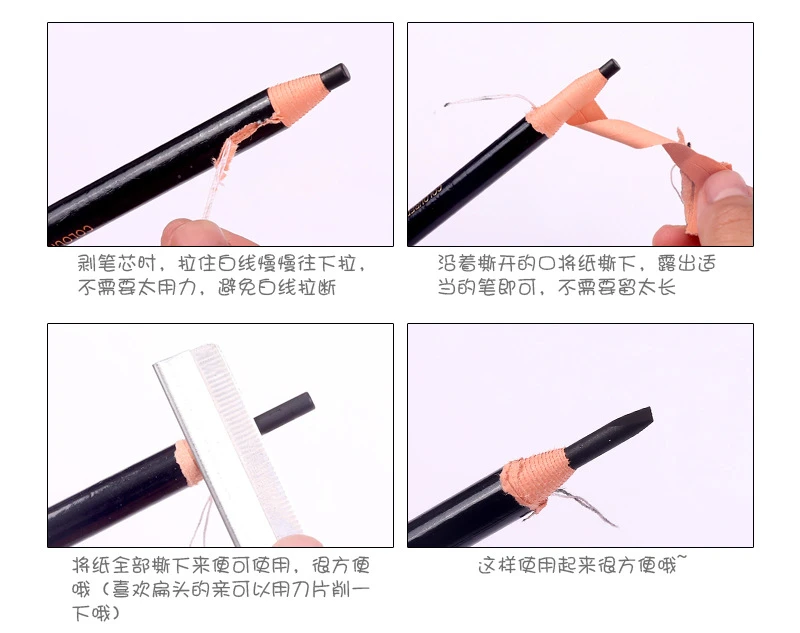 剥笔芯时，拉住白线慢慢往下拉，不需要太用力，避免白线拉断

沿着撕开的口将纸撕下，露出适当的笔即可，不需要留太长

将纸全部撕下来便可使用，很方便哦（喜欢扁头的亲可以用刀片削一下哦）

这样使用起来很方便哦~