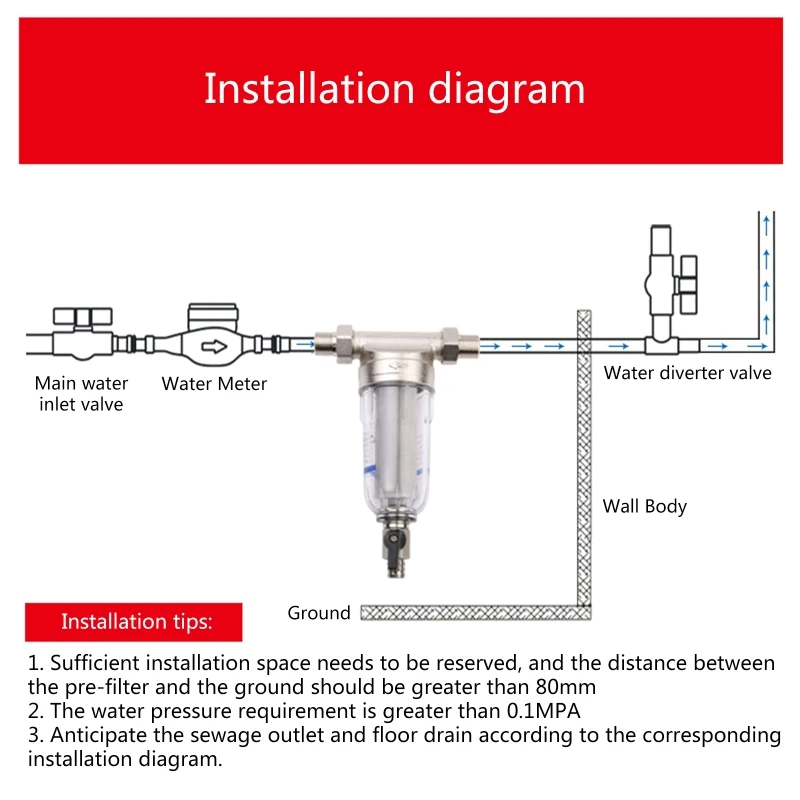 Installation diagram

Main water inlet valve

Water Meter

Water diverter valve

Wall Body

Ground

Installation tips:

1. Sufficient installation space needs to be reserved, and the distance between the pre-filter and the ground should be greater than 80mm
2. The water pressure requirement is greater than 0.1MPA
3. Anticipate the sewage outlet and floor drain according to the corresponding installation diagram.