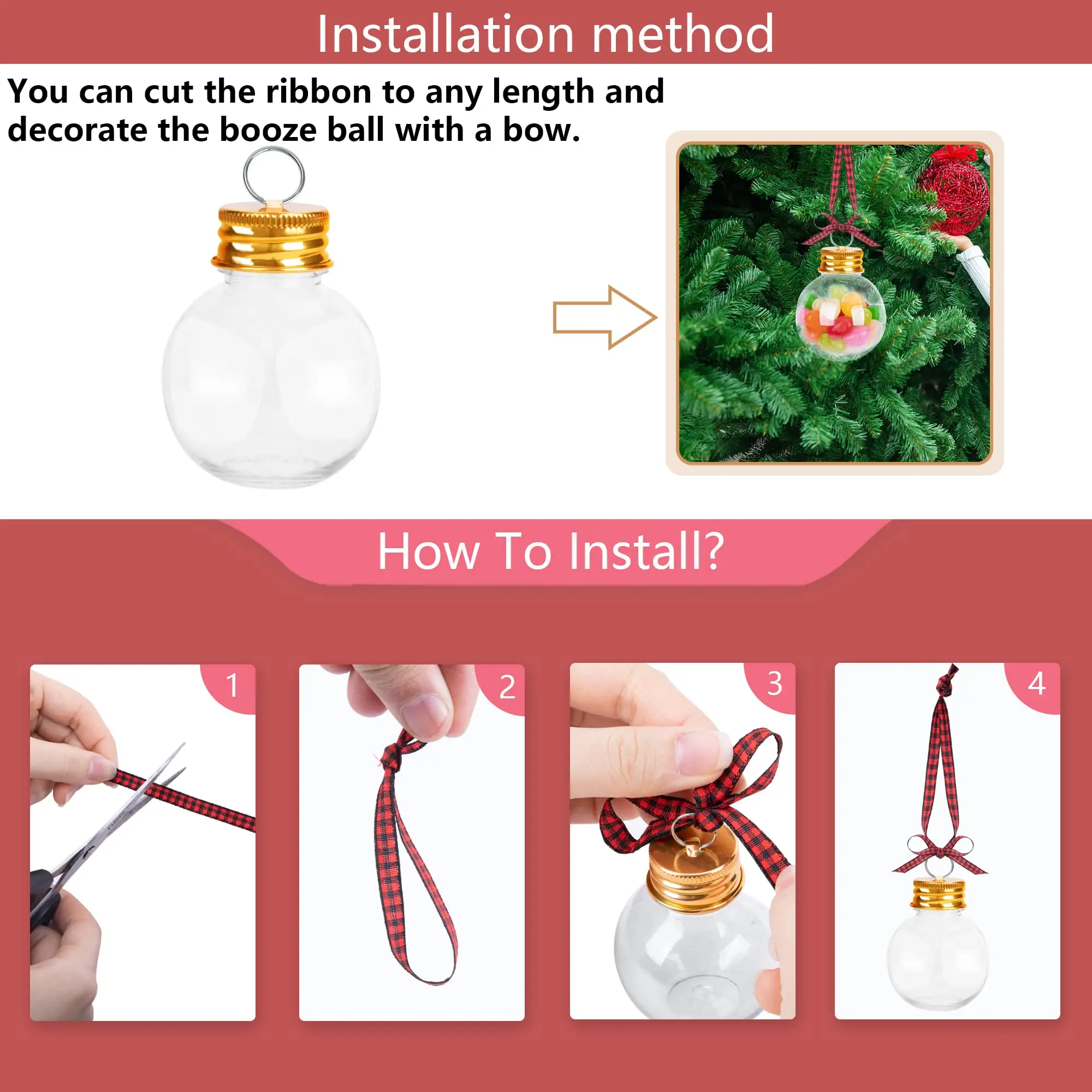 Installation method

You can cut the ribbon to any length and decorate the booze ball with a bow.

How To Install?

1

2

3

4