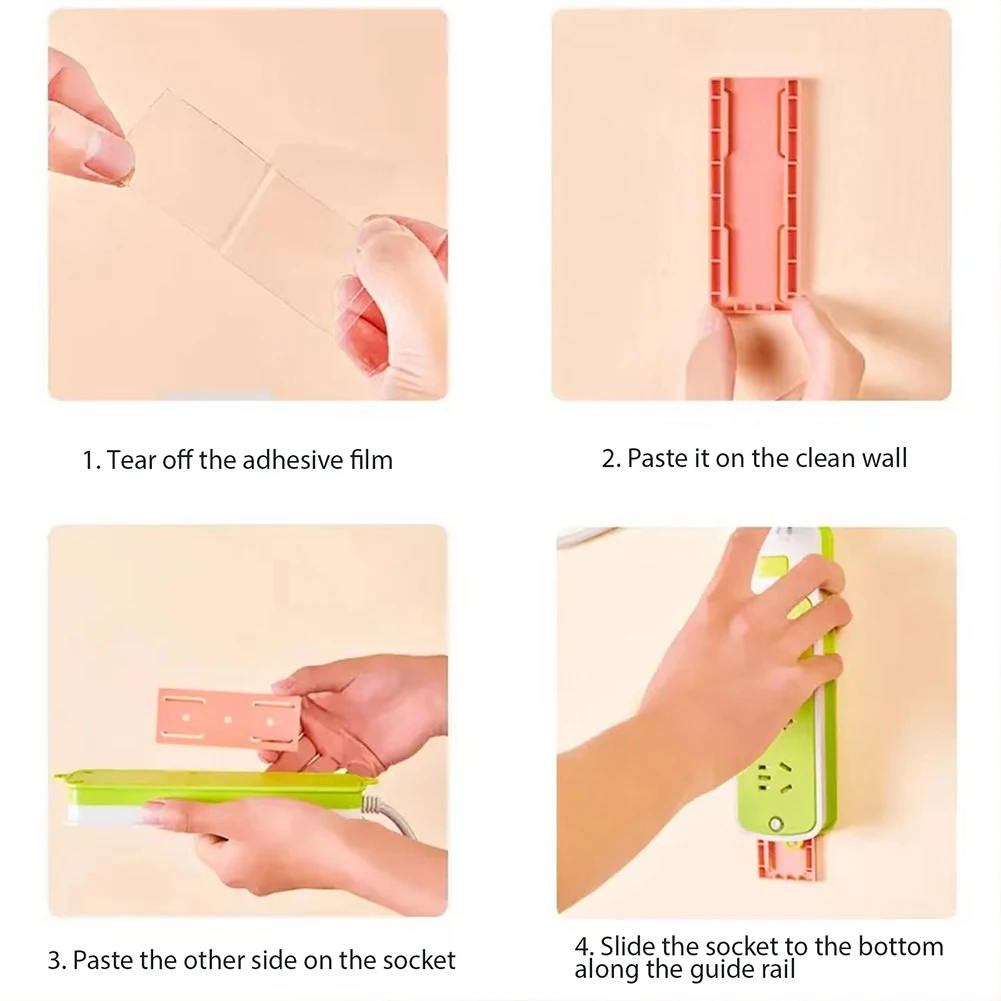 1. Tear off the adhesive film

2. Paste it on the clean wall

3. Paste the other side on the socket

4. Slide the socket to the bottom along the guide rail