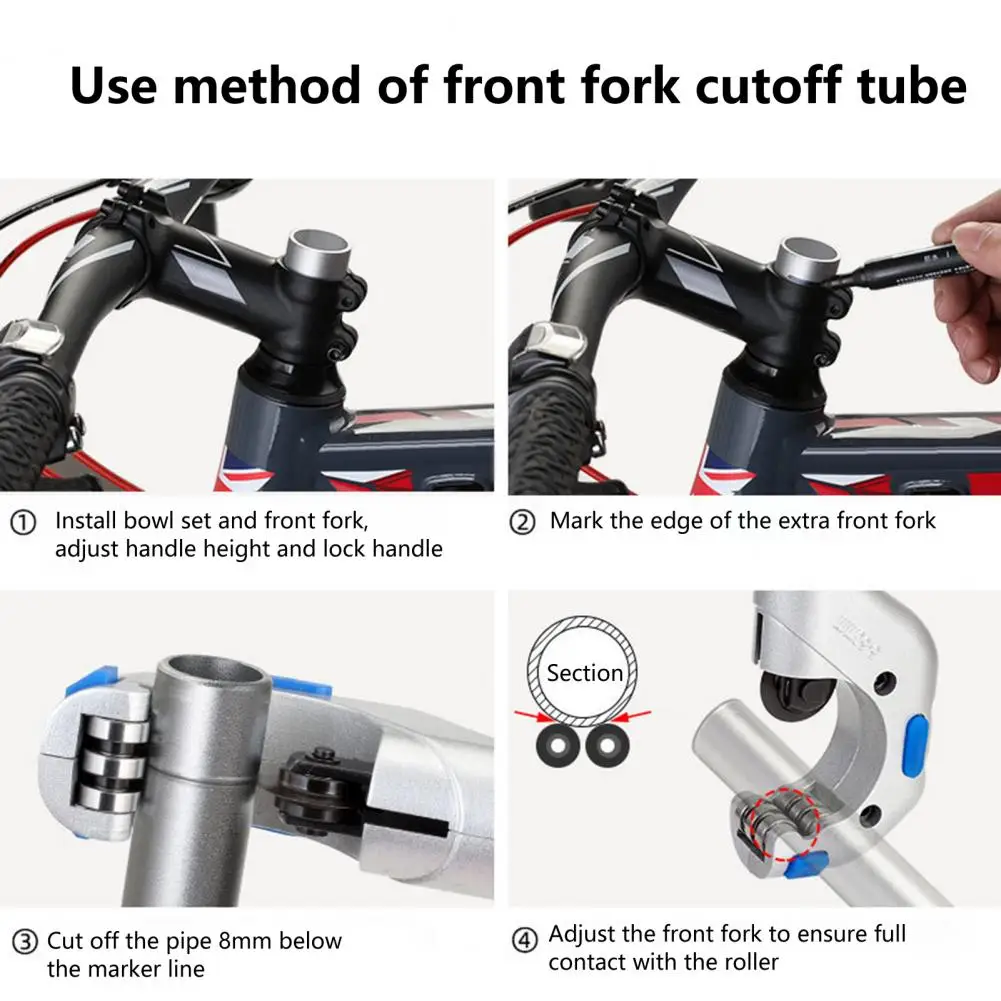 Use method of front fork cutoff tube

① Install bowl set and front fork, adjust handle height and lock handle

② Mark the edge of the extra front fork

③ Cut off the pipe 8mm below the marker line

Section

④ Adjust the front fork to ensure full contact with the roller