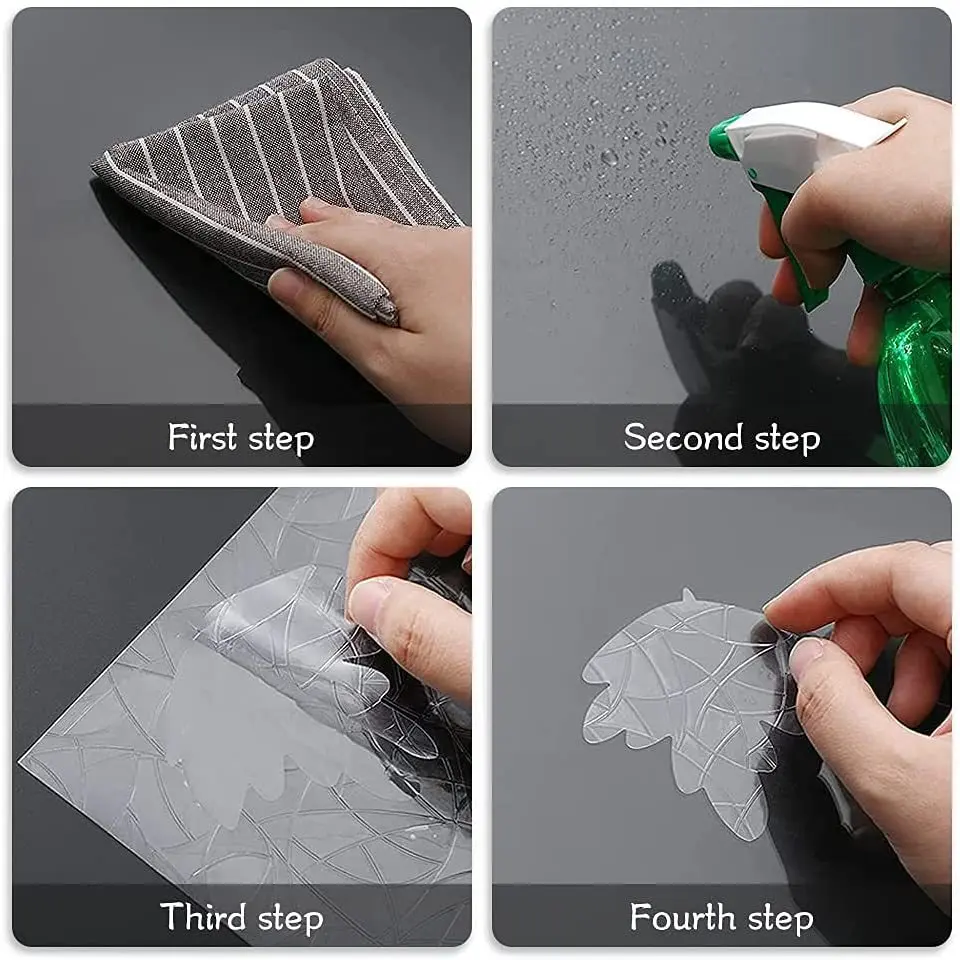 First step

Second step

Third step

Fourth step