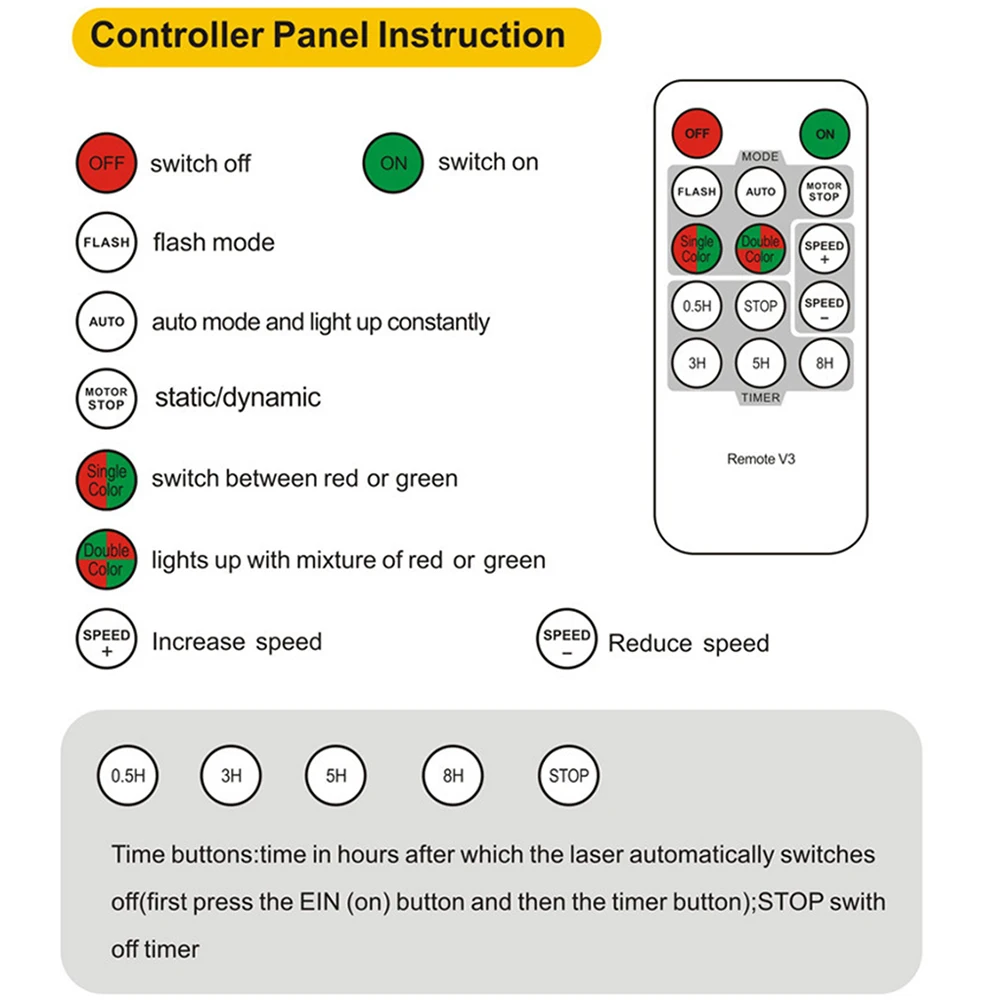 Controller Panel Instruction

OFF switch off

ON switch on

FLASH flash mode

AUTO auto mode and light up constantly

MOTOR STOP static/dynamic

Single Color switch between red or green

Double Color lights up with mixture of red or green

SPEED + Increase speed

SPEED − Reduce speed

OFF ON
MODE
FLASH AUTO MOTOR STOP
Single Color Double Color SPEED +
0.5H STOP SPEED −
3H 5H 8H
TIMER
Remote V3

0.5H 3H 5H 8H STOP

Time buttons:time in hours after which the laser automatically switches off(first press the EIN (on) button and then the timer button);STOP swith off timer