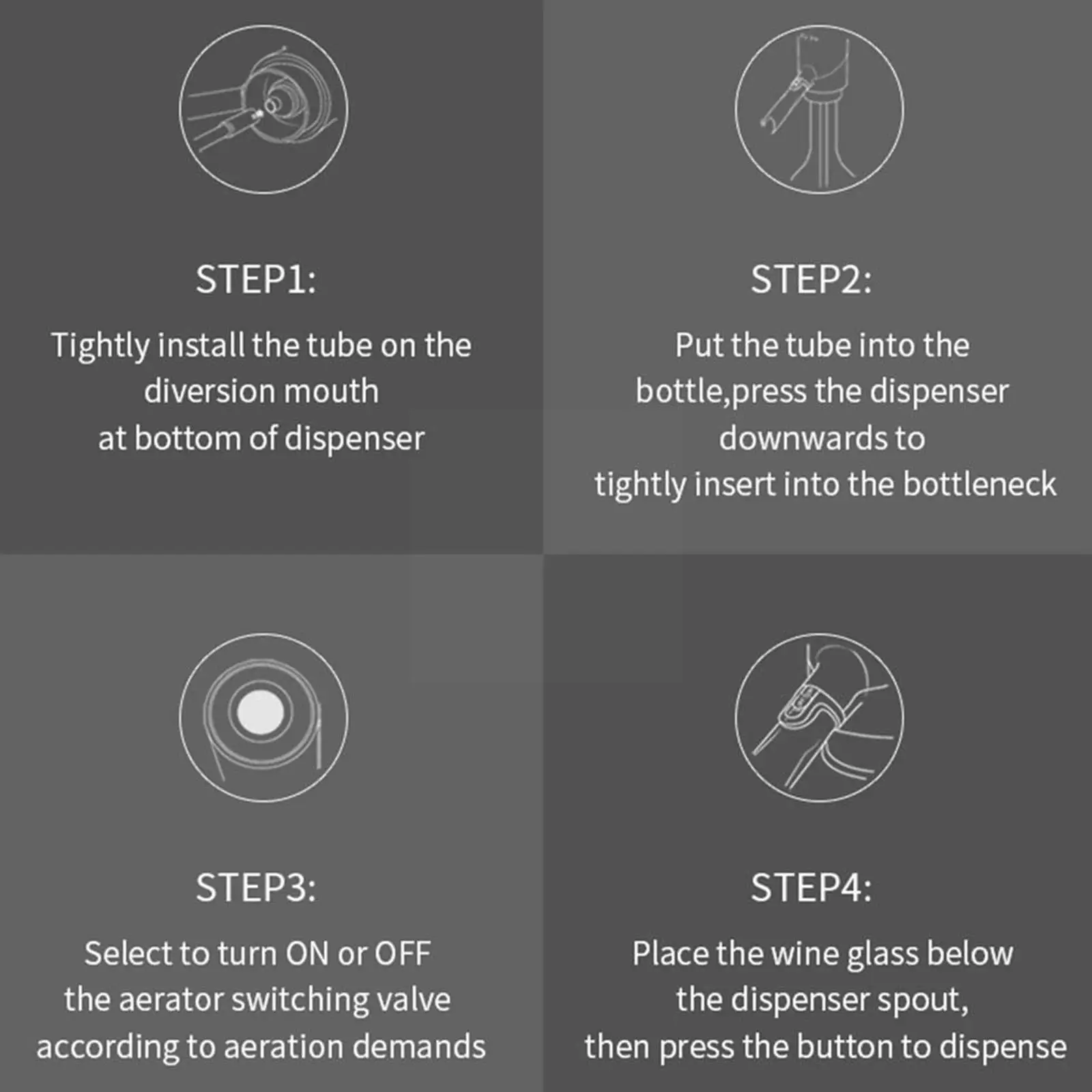 STEP1:

Tightly install the tube on the diversion mouth at bottom of dispenser

STEP2:

Put the tube into the bottle,press the dispenser downwards to tightly insert into the bottleneck

STEP3:

Select to turn ON or OFF the aerator switching valve according to aeration demands

STEP4:

Place the wine glass below the dispenser spout, then press the button to dispense