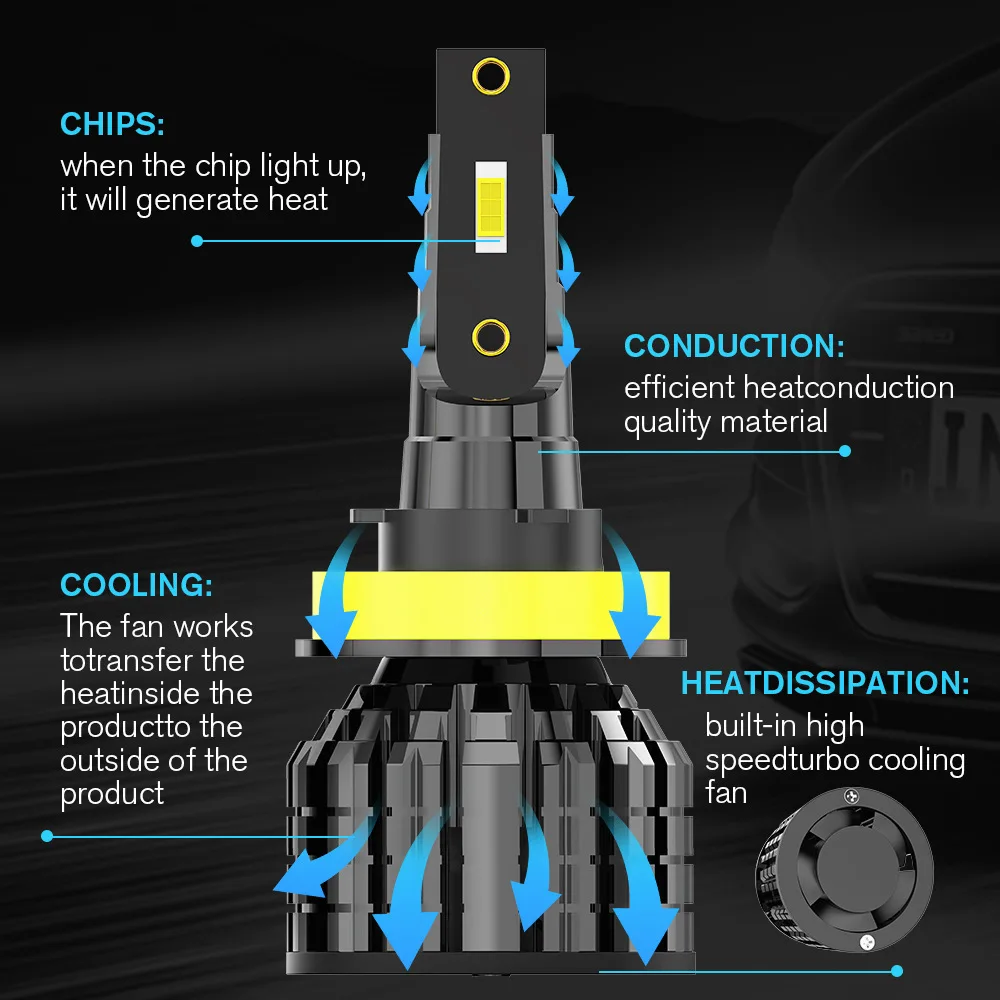 CHIPS:
when the chip light up, it will generate heat

CONDUCTION:
efficient heatconduction quality material

COOLING:
The fan works totransfer the heatinside the productto the outside of the product

HEATDISSIPATION:
built-in high speedturbo cooling fan