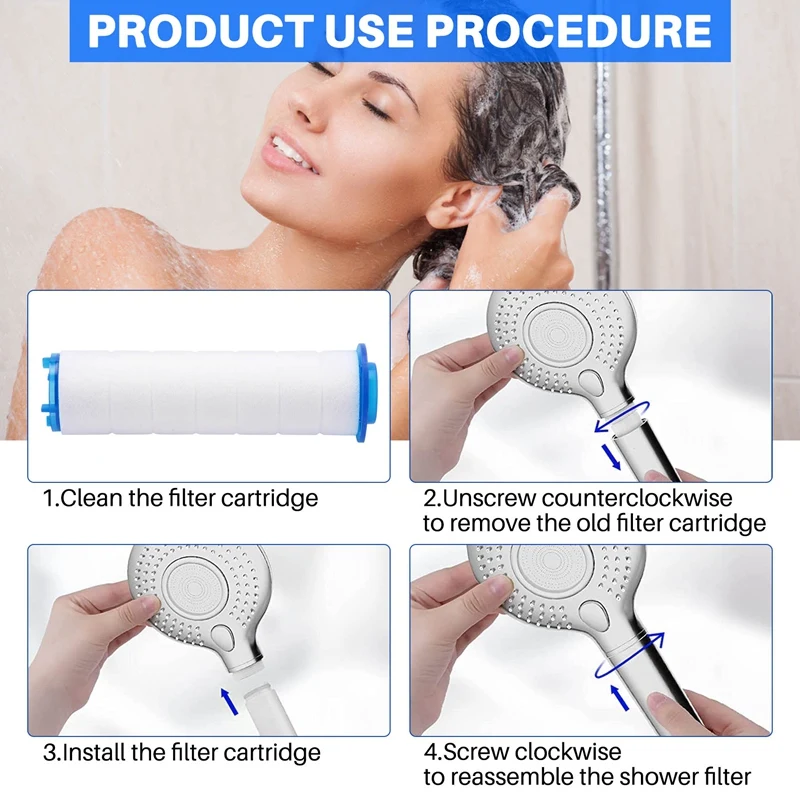 PRODUCT USE PROCEDURE

1.Clean the filter cartridge

2.Unscrew counterclockwise to remove the old filter cartridge

3.Install the filter cartridge

4.Screw clockwise to reassemble the shower filter