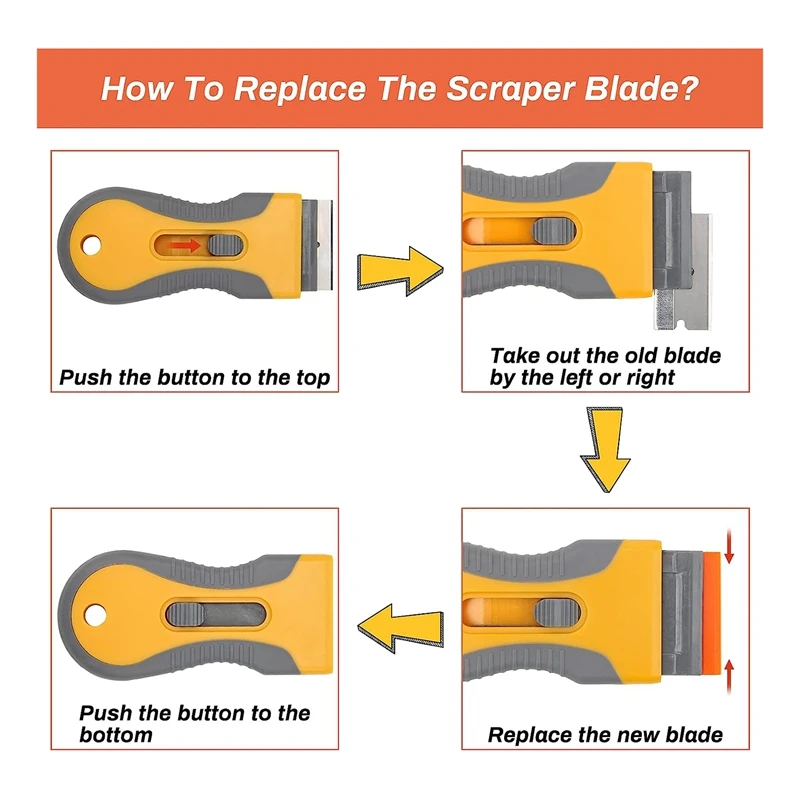 How To Replace The Scraper Blade?

Push the button to the top

Take out the old blade by the left or right

Replace the new blade

Push the button to the bottom