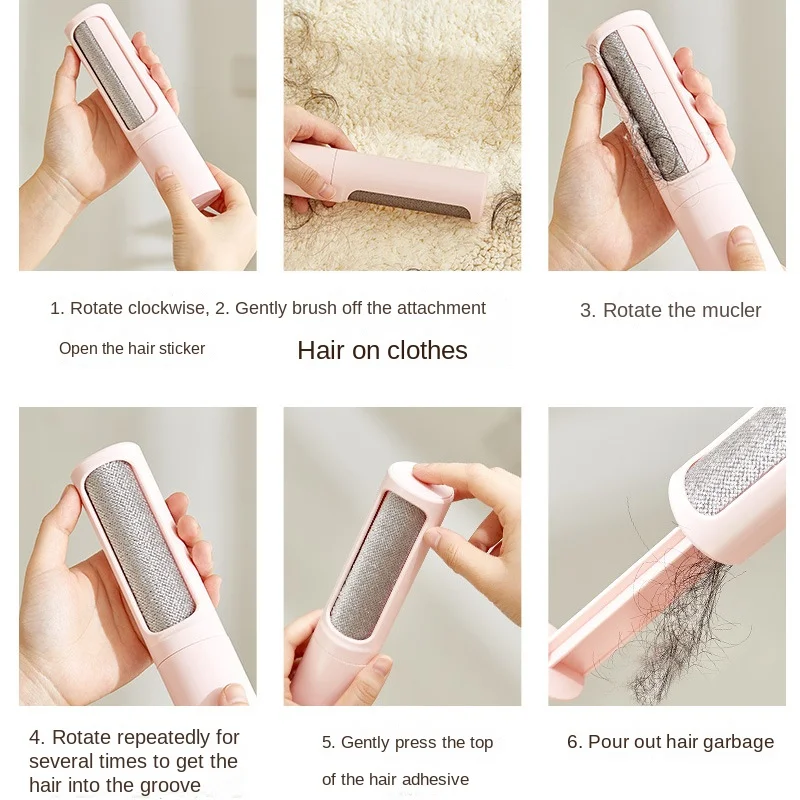 1. Rotate clockwise, 2. Gently brush off the attachment

Open the hair sticker

Hair on clothes

3. Rotate the mucler

4. Rotate repeatedly for several times to get the hair into the groove

5. Gently press the top of the hair adhesive

6. Pour out hair garbage