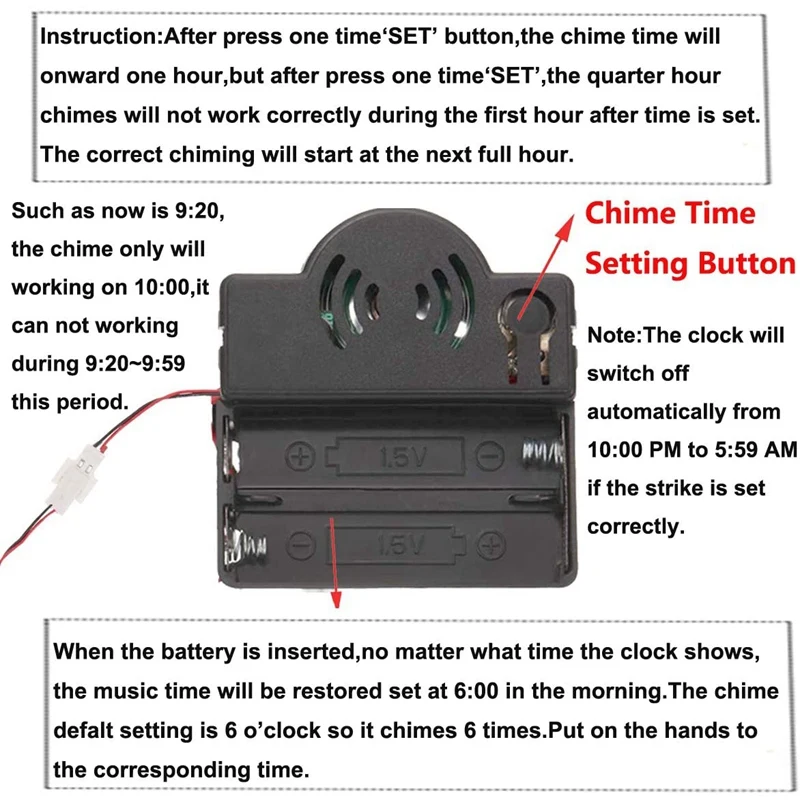 Instruction:After press one time'SET' button,the chime time will onward one hour,but after press one time'SET',the quarter hour chimes will not work correctly during the first hour after time is set. The correct chiming will start at the next full hour.

Such as now is 9:20, the chime only will working on 10:00,it can not working during 9:20~9:59 this period.

Chime Time Setting Button

Note:The clock will switch off automatically from 10:00 PM to 5:59 AM if the strike is set correctly.

1.5V

1.5V

When the battery is inserted,no matter what time the clock shows, the music time will be restored set at 6:00 in the morning.The chime defalt setting is 6 o'clock so it chimes 6 times.Put on the hands to the corresponding time.