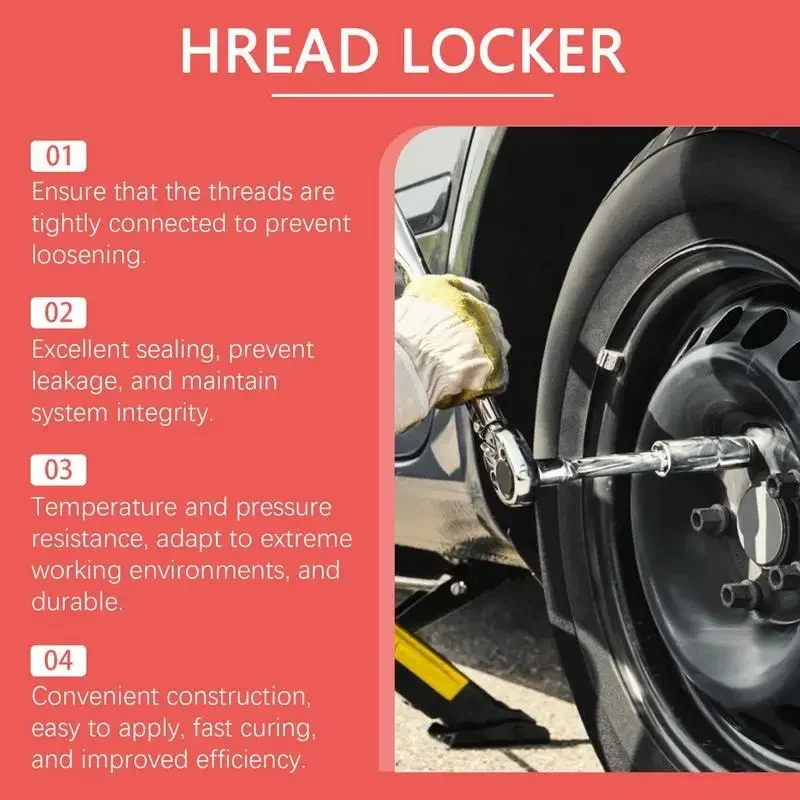 HREAD LOCKER

01
Ensure that the threads are tightly connected to prevent loosening.

02
Excellent sealing, prevent leakage, and maintain system integrity.

03
Temperature and pressure resistance, adapt to extreme working environments, and durable.

04
Convenient construction, easy to apply, fast curing, and improved efficiency.