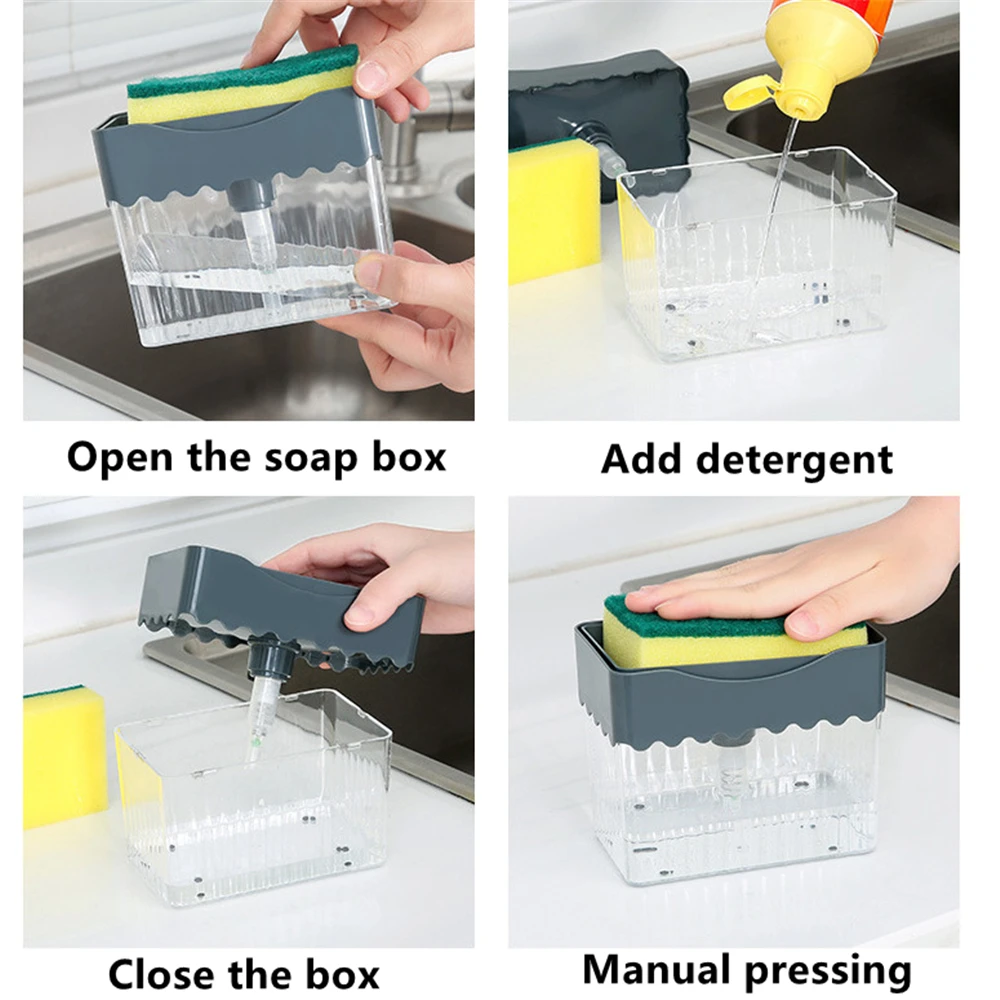 Open the soap box

Add detergent

Close the box

Manual pressing