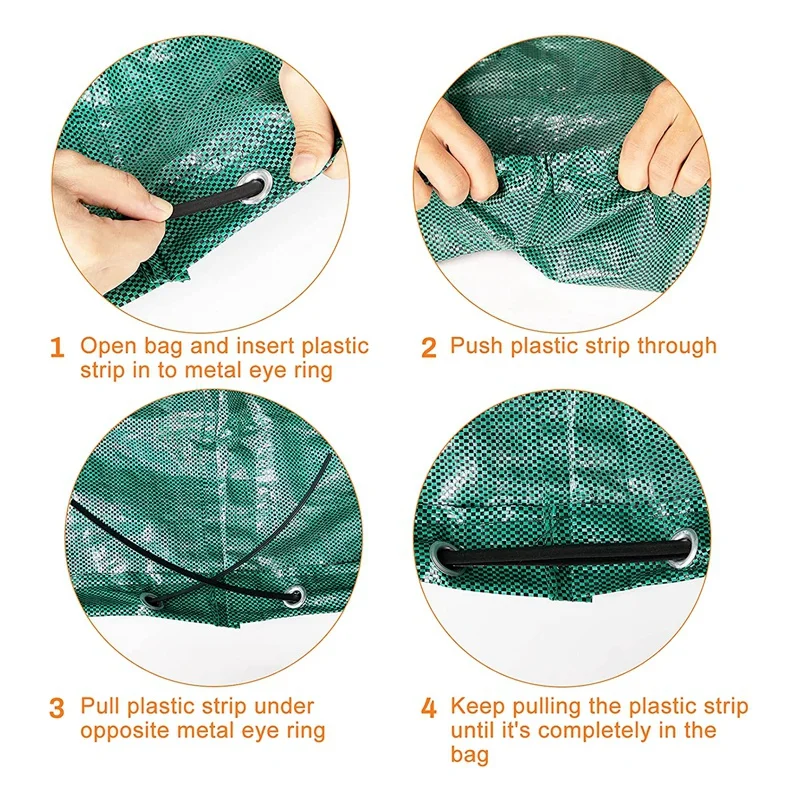 1 Open bag and insert plastic strip in to metal eye ring

2 Push plastic strip through

3 Pull plastic strip under opposite metal eye ring

4 Keep pulling the plastic strip until it's completely in the bag