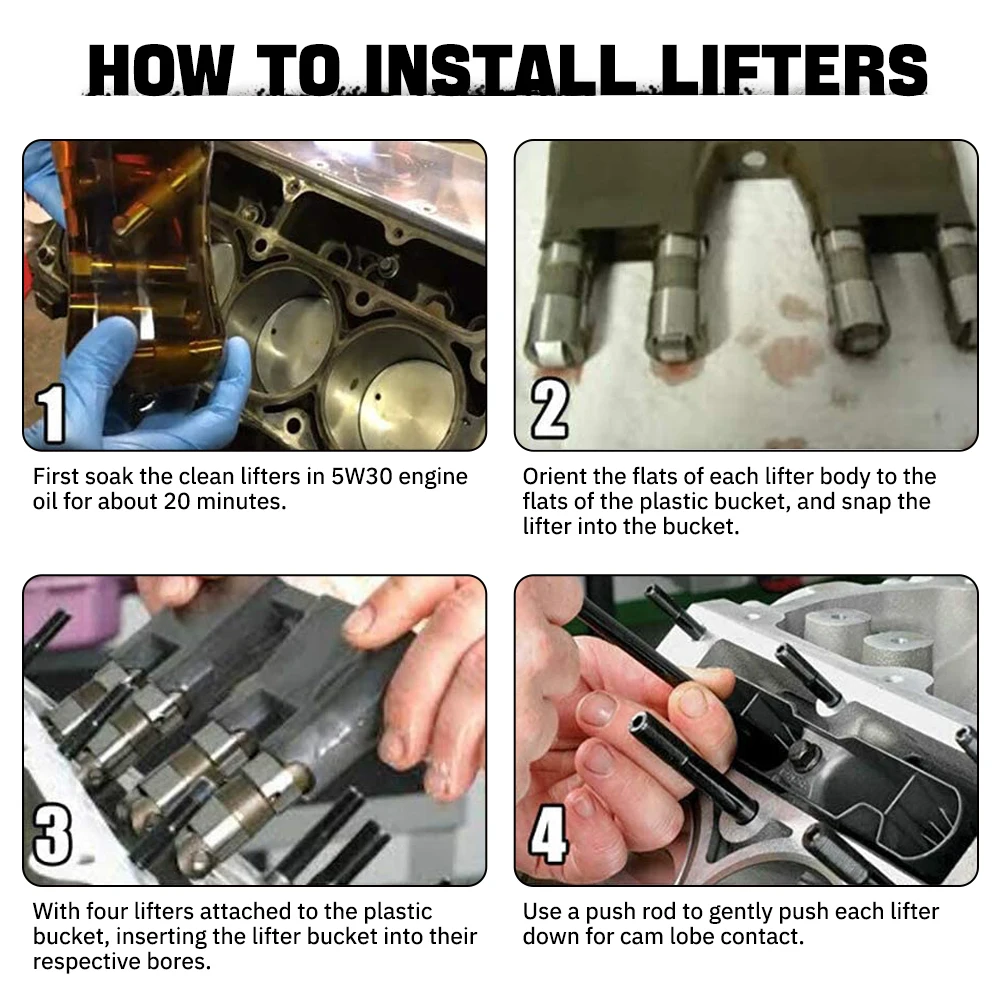 HOW TO INSTALL LIFTERS

1

First soak the clean lifters in 5W30 engine oil for about 20 minutes.

2

Orient the flats of each lifter body to the flats of the plastic bucket, and snap the lifter into the bucket.

3

With four lifters attached to the plastic bucket, inserting the lifter bucket into their respective bores.

4

Use a push rod to gently push each lifter down for cam lobe contact.