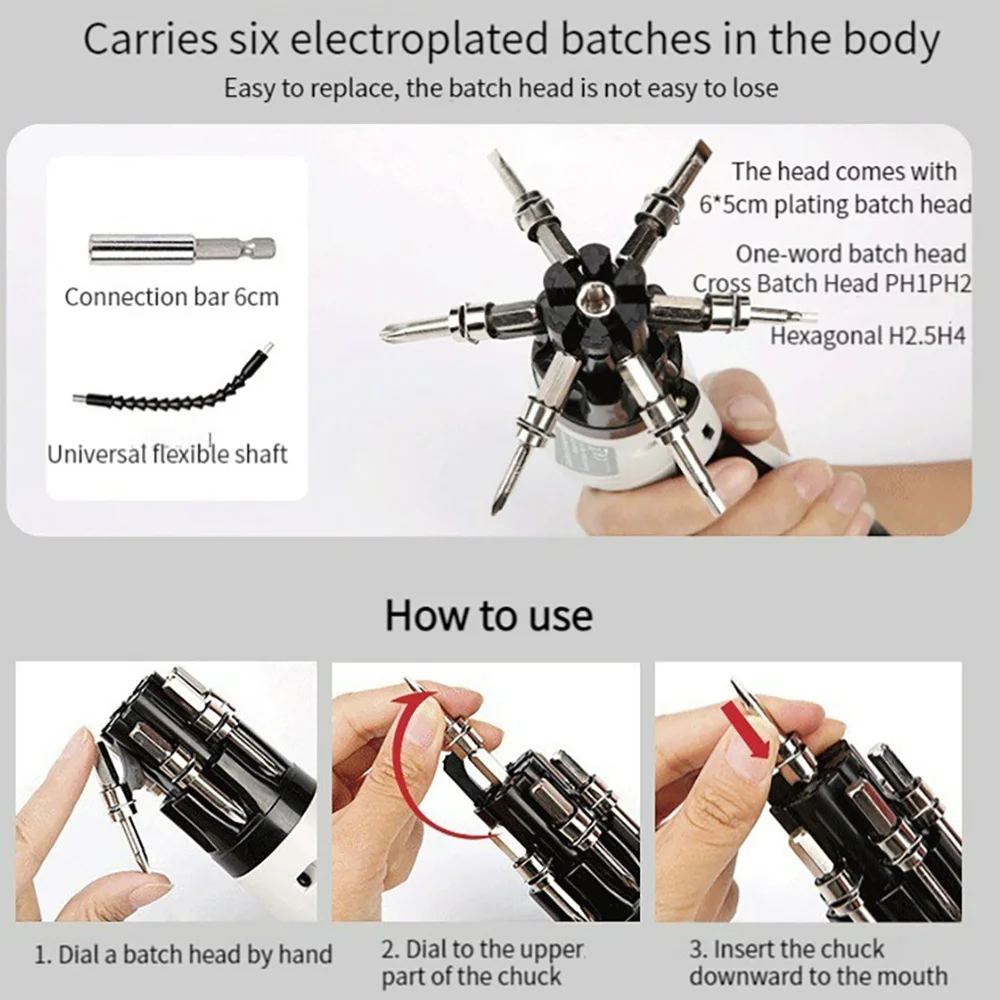 Carries six electroplated batches in the body

Easy to replace, the batch head is not easy to lose

Connection bar 6cm

Universal flexible shaft

The head comes with 6*5cm plating batch head

One-word batch head
Cross Batch Head PH1PH2
Hexagonal H2.5H4

How to use

1. Dial a batch head by hand

2. Dial to the upper part of the chuck

3. Insert the chuck downward to the mouth