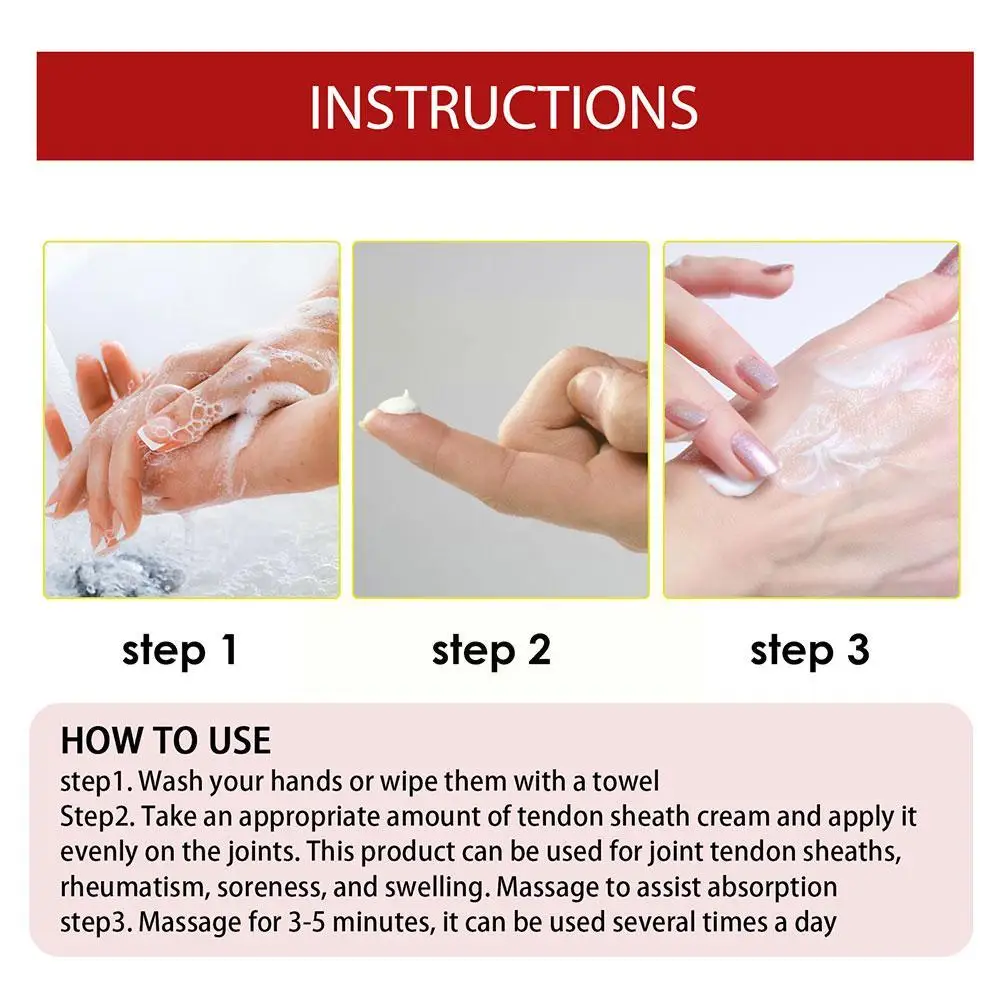 INSTRUCTIONS

step 1

step 2

step 3

HOW TO USE
step1. Wash your hands or wipe them with a towel
Step2. Take an appropriate amount of tendon sheath cream and apply it evenly on the joints. This product can be used for joint tendon sheaths, rheumatism, soreness, and swelling. Massage to assist absorption
step3. Massage for 3-5 minutes, it can be used several times a day