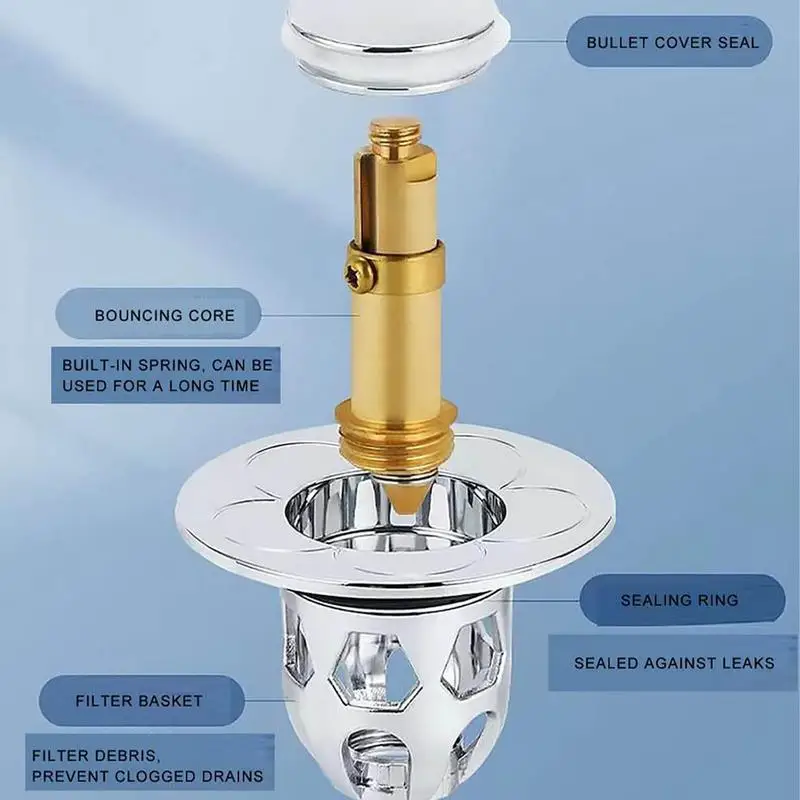 BULLET COVER SEAL

BOUNCING CORE

BUILT-IN SPRING, CAN BE USED FOR A LONG TIME

SEALING RING

SEALED AGAINST LEAKS

FILTER BASKET

FILTER DEBRIS, PREVENT CLOGGED DRAINS