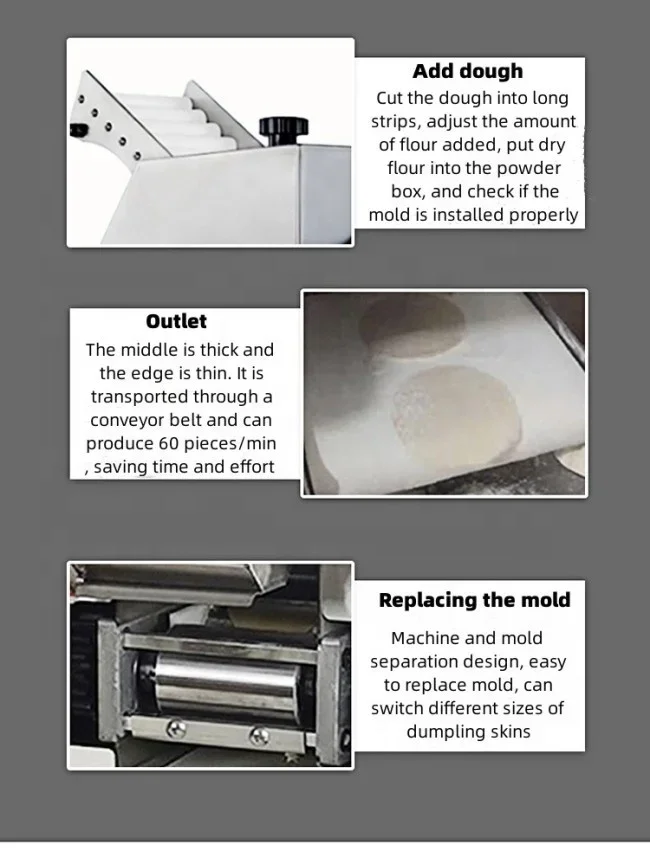 Add dough
Cut the dough into long strips, adjust the amount of flour added, put dry flour into the powder box, and check if the mold is installed properly

Outlet
The middle is thick and the edge is thin. It is transported through a conveyor belt and can produce 60 pieces/min , saving time and effort

Replacing the mold
Machine and mold separation design, easy to replace mold, can switch different sizes of dumpling skins