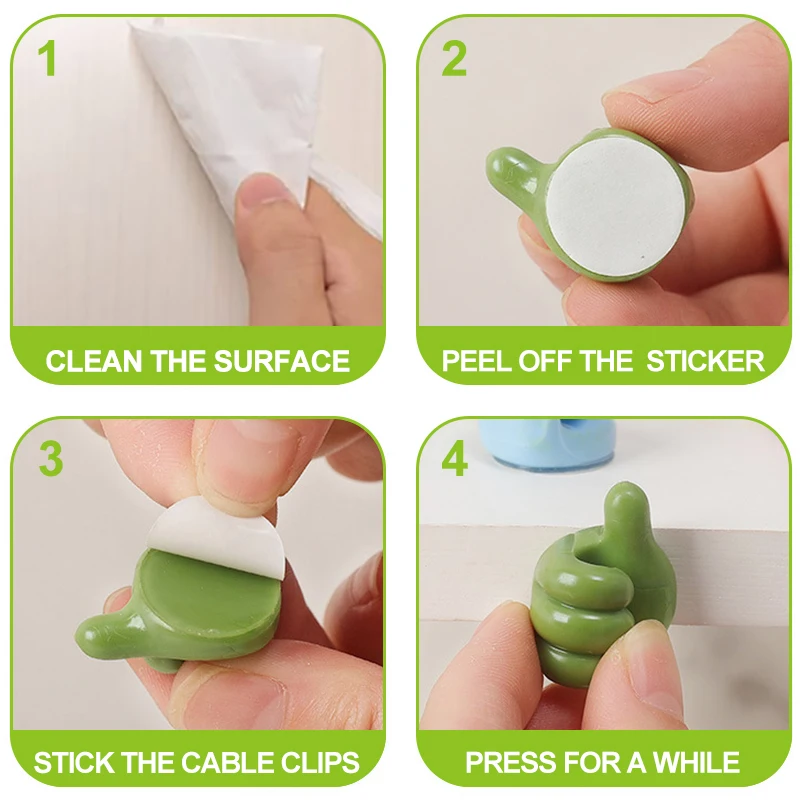 1

CLEAN THE SURFACE

2

PEEL OFF THE STICKER

3

STICK THE CABLE CLIPS

4

PRESS FOR A WHILE